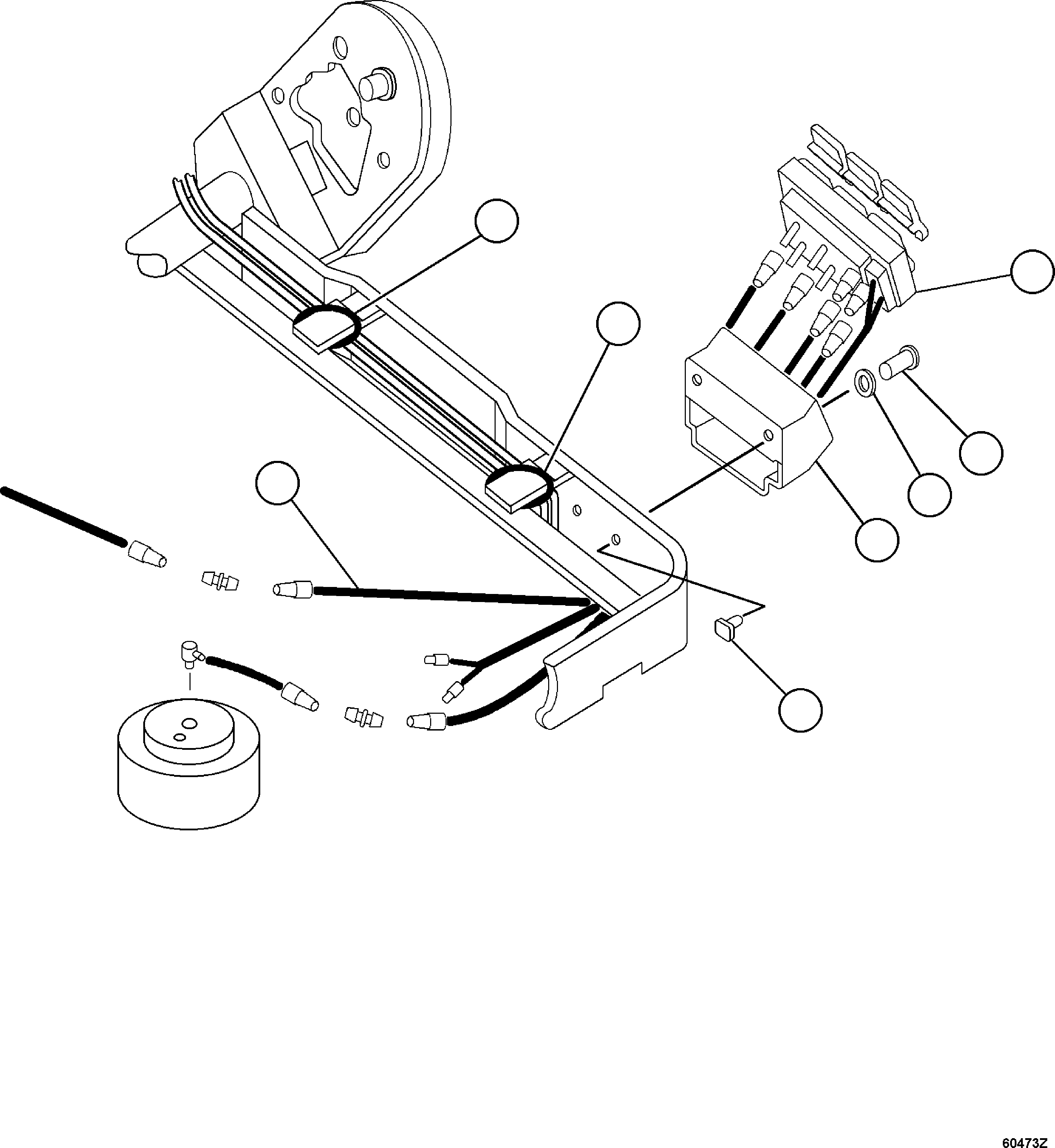 60473Z