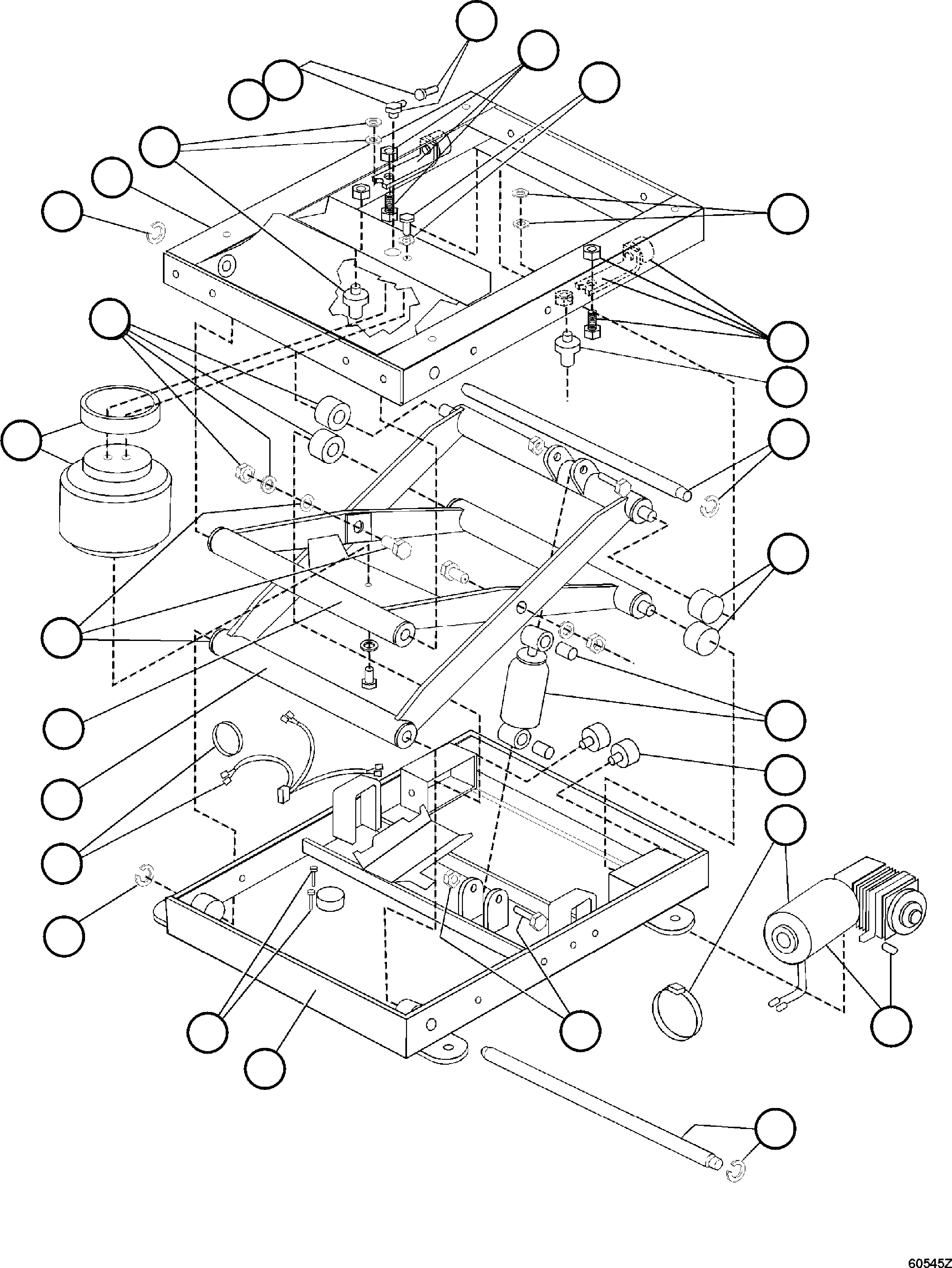 60545Z