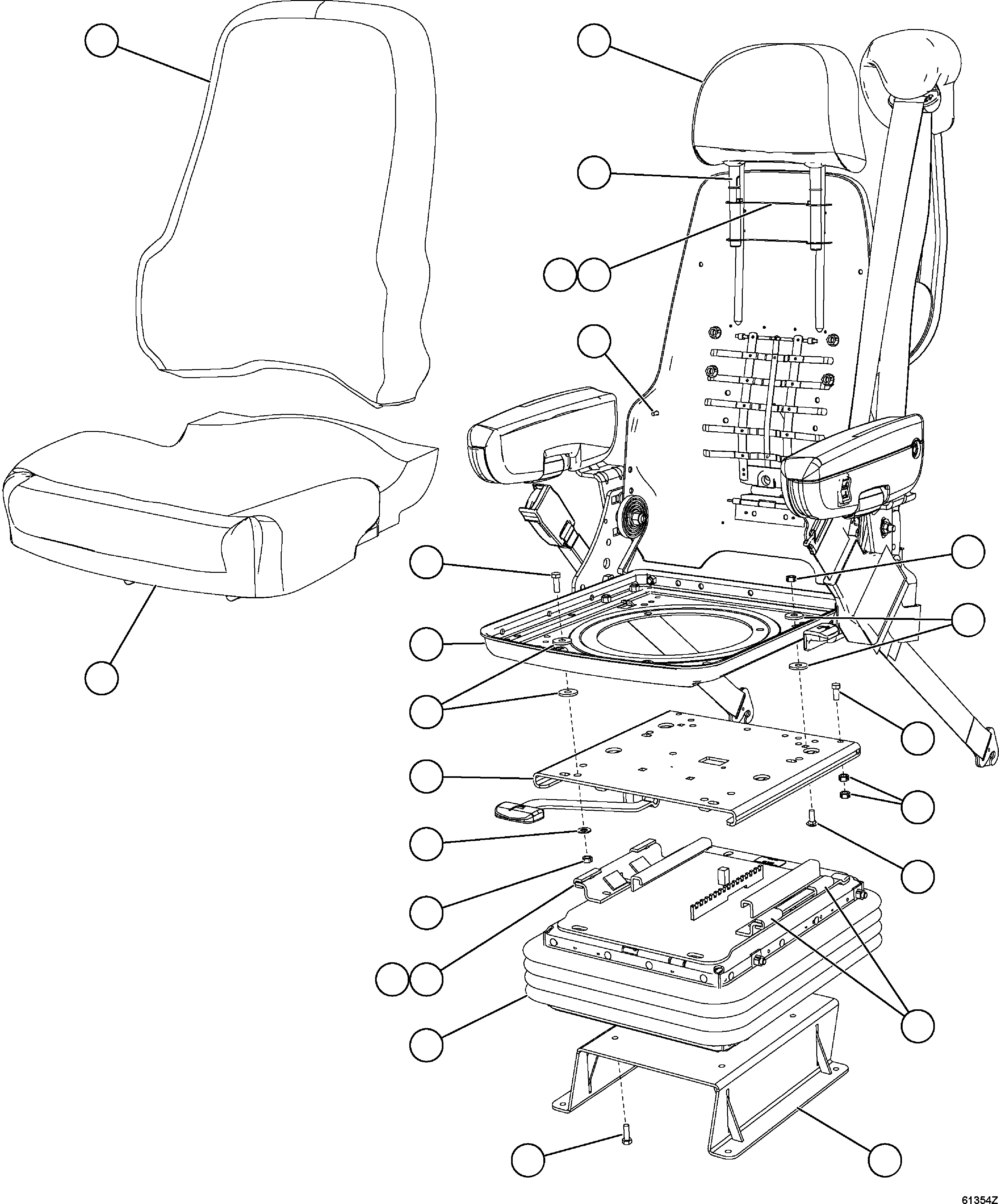 61354Z