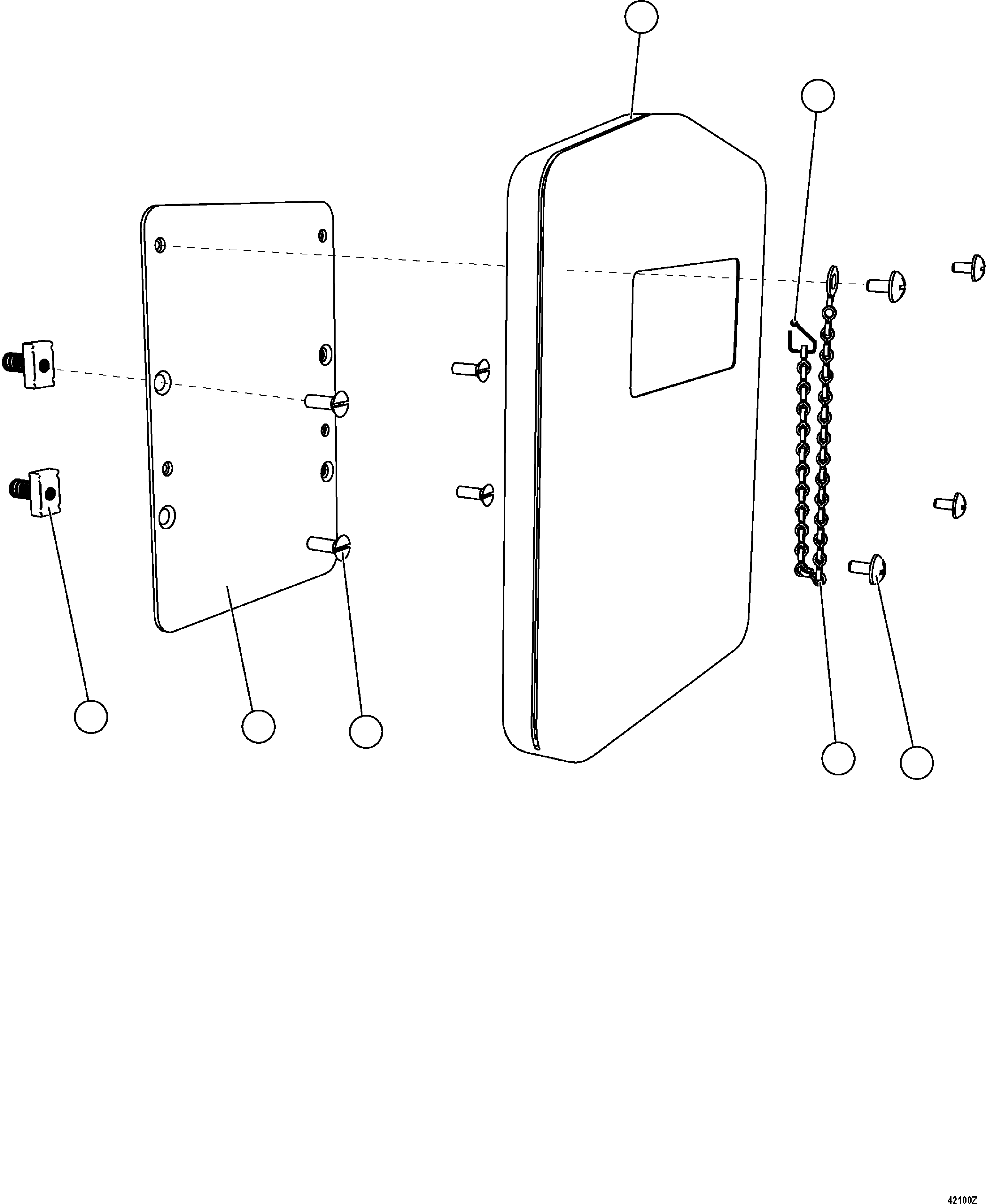 42100Z