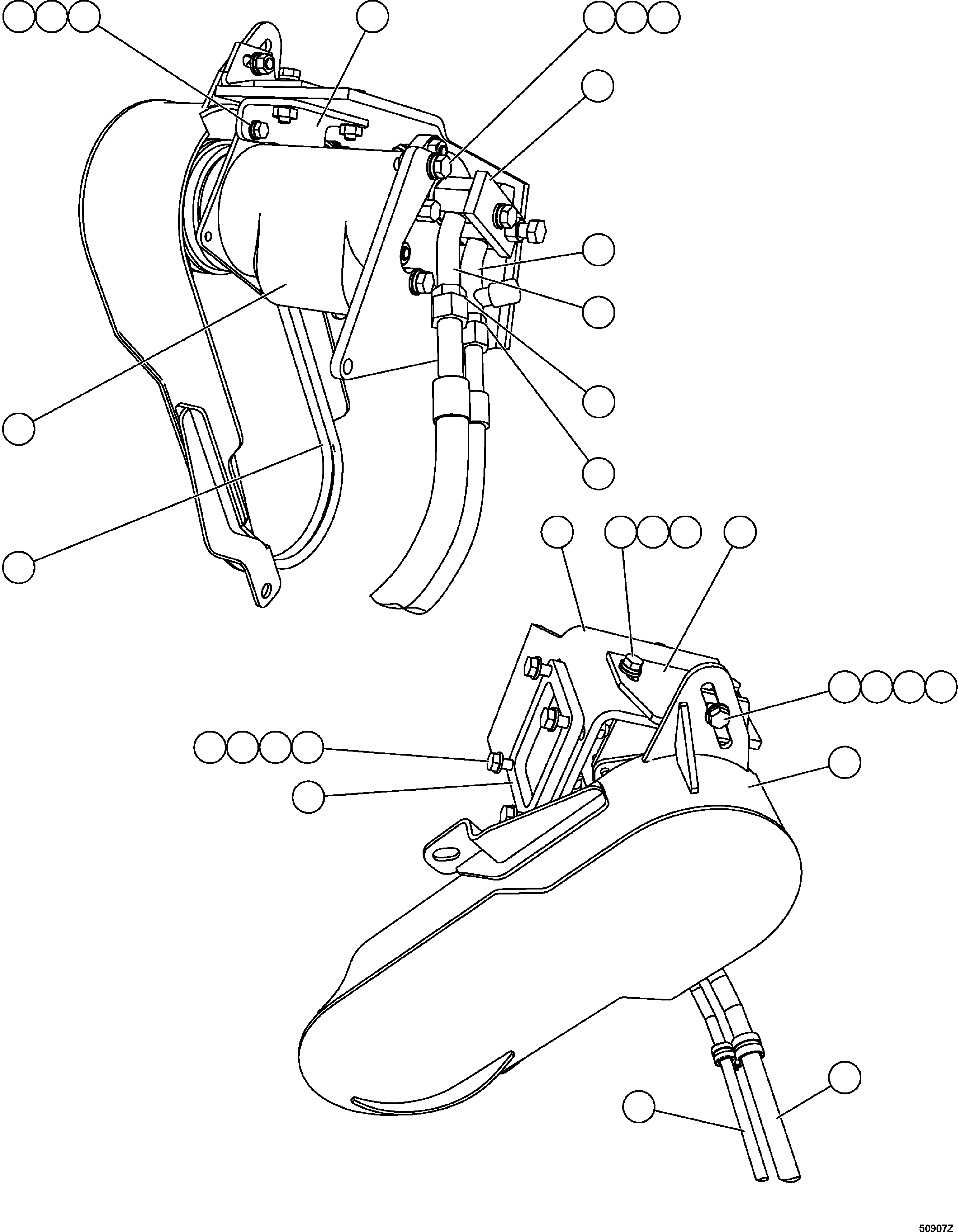 50907Z