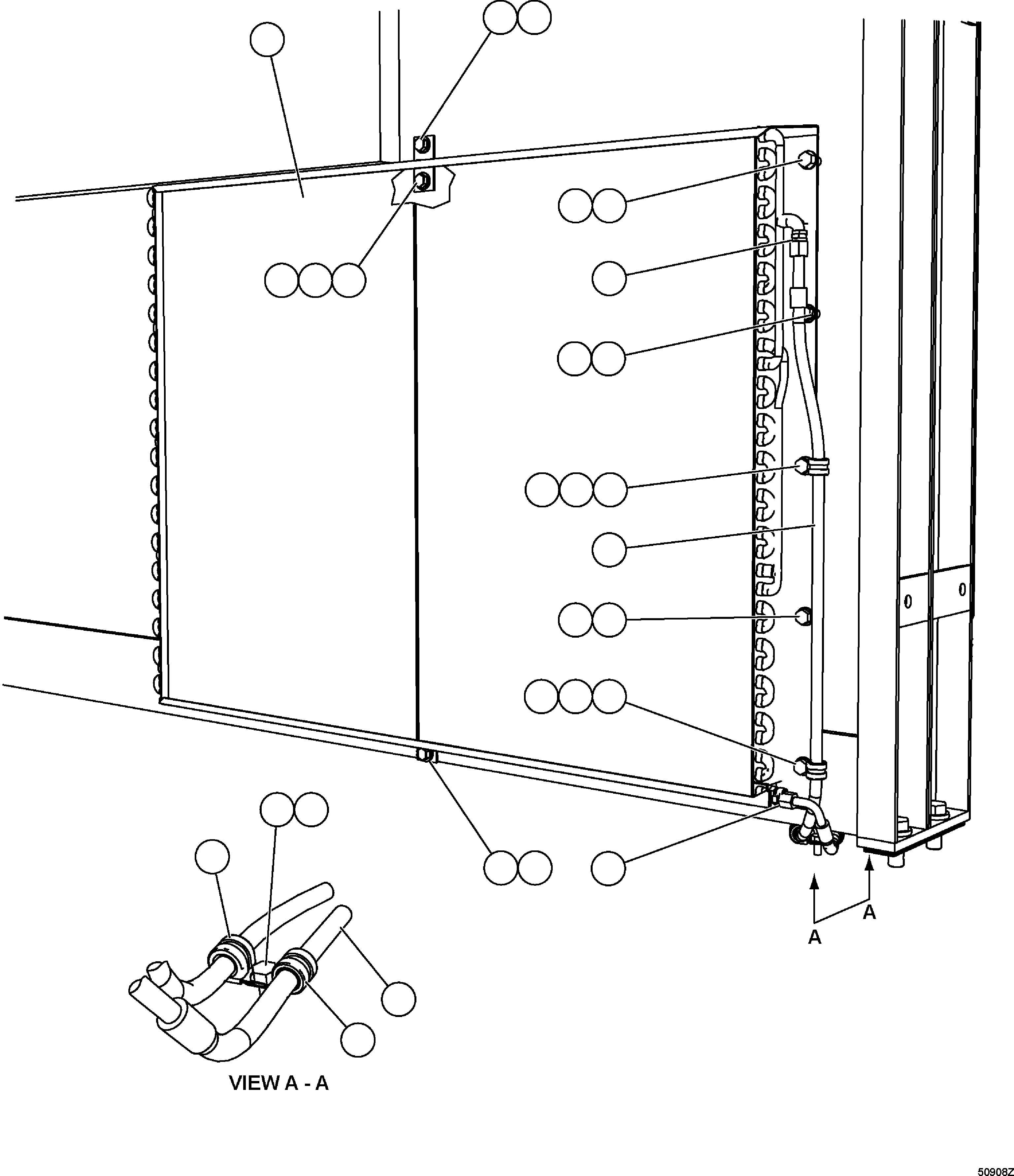 A
A
VIEW A - A
50908Z