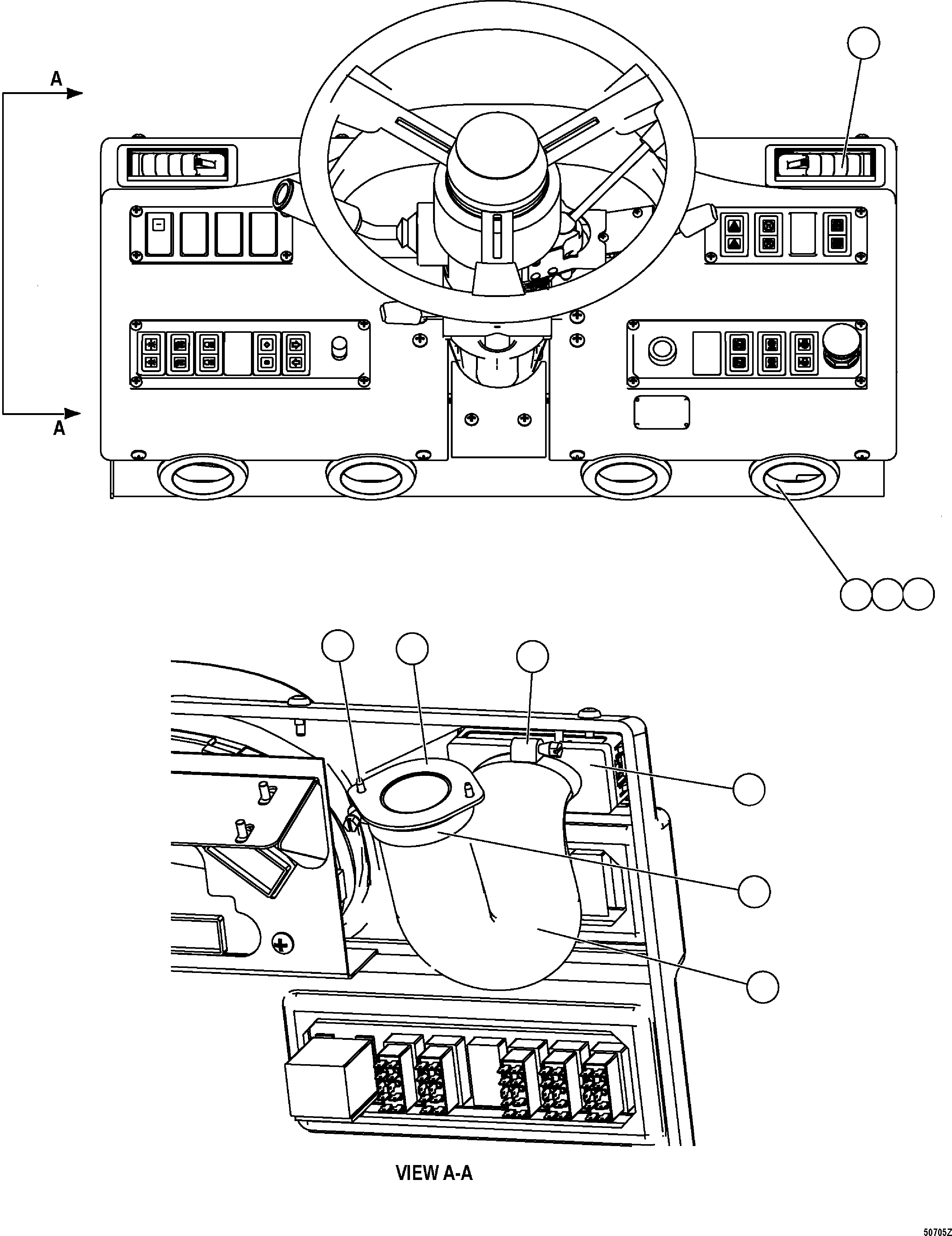 A

A

VIEW A-A

50705Z