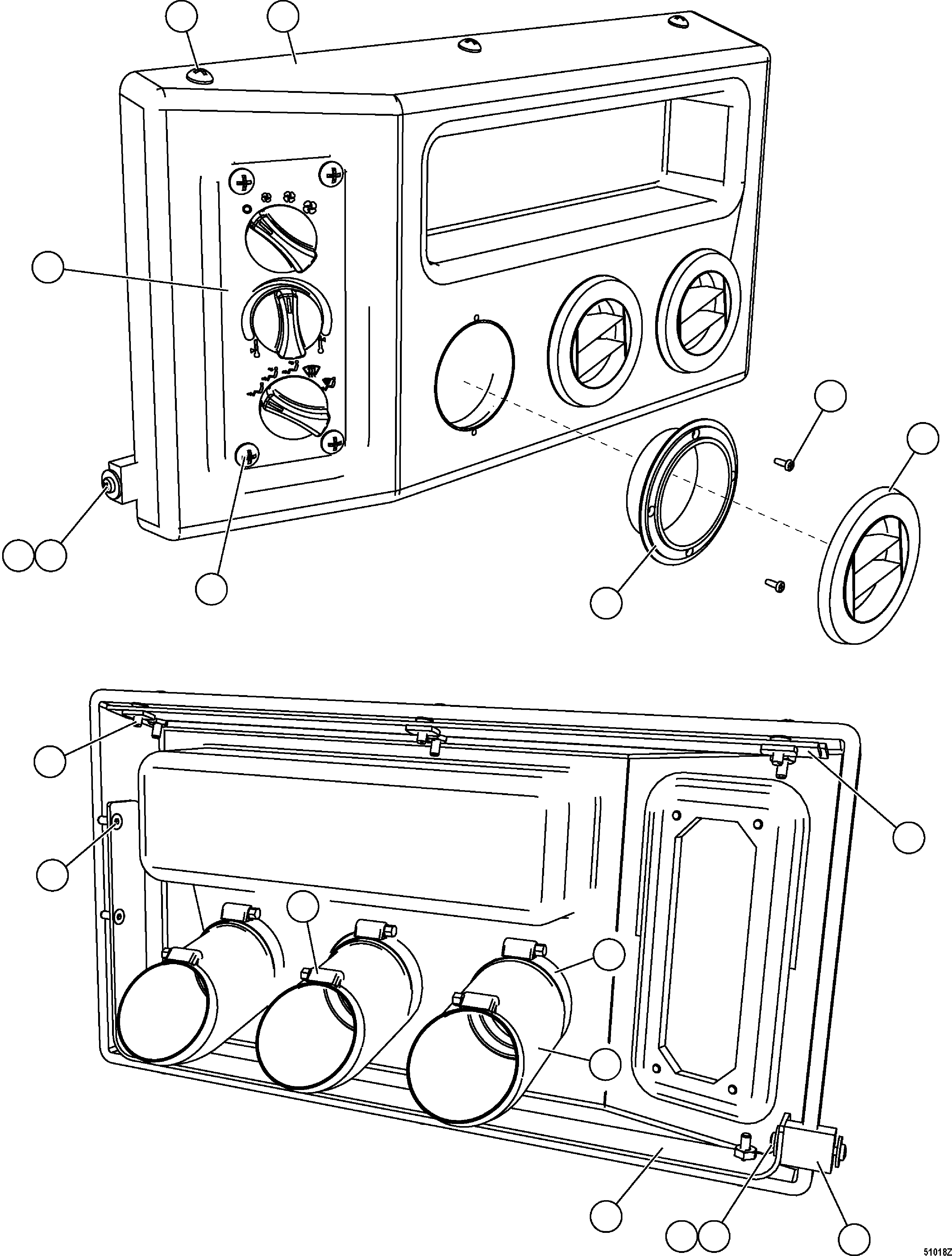 51018Z