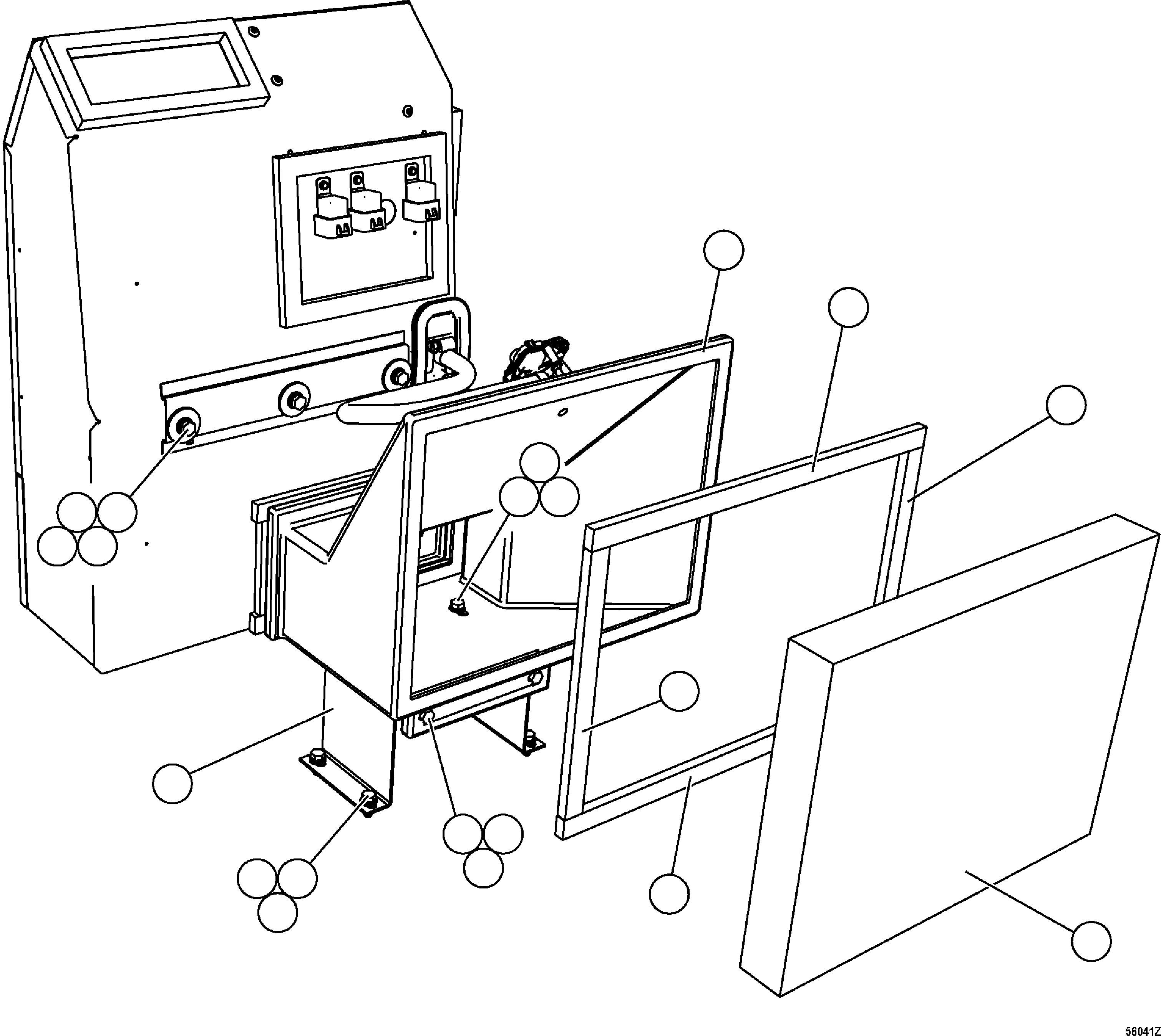 56041Z