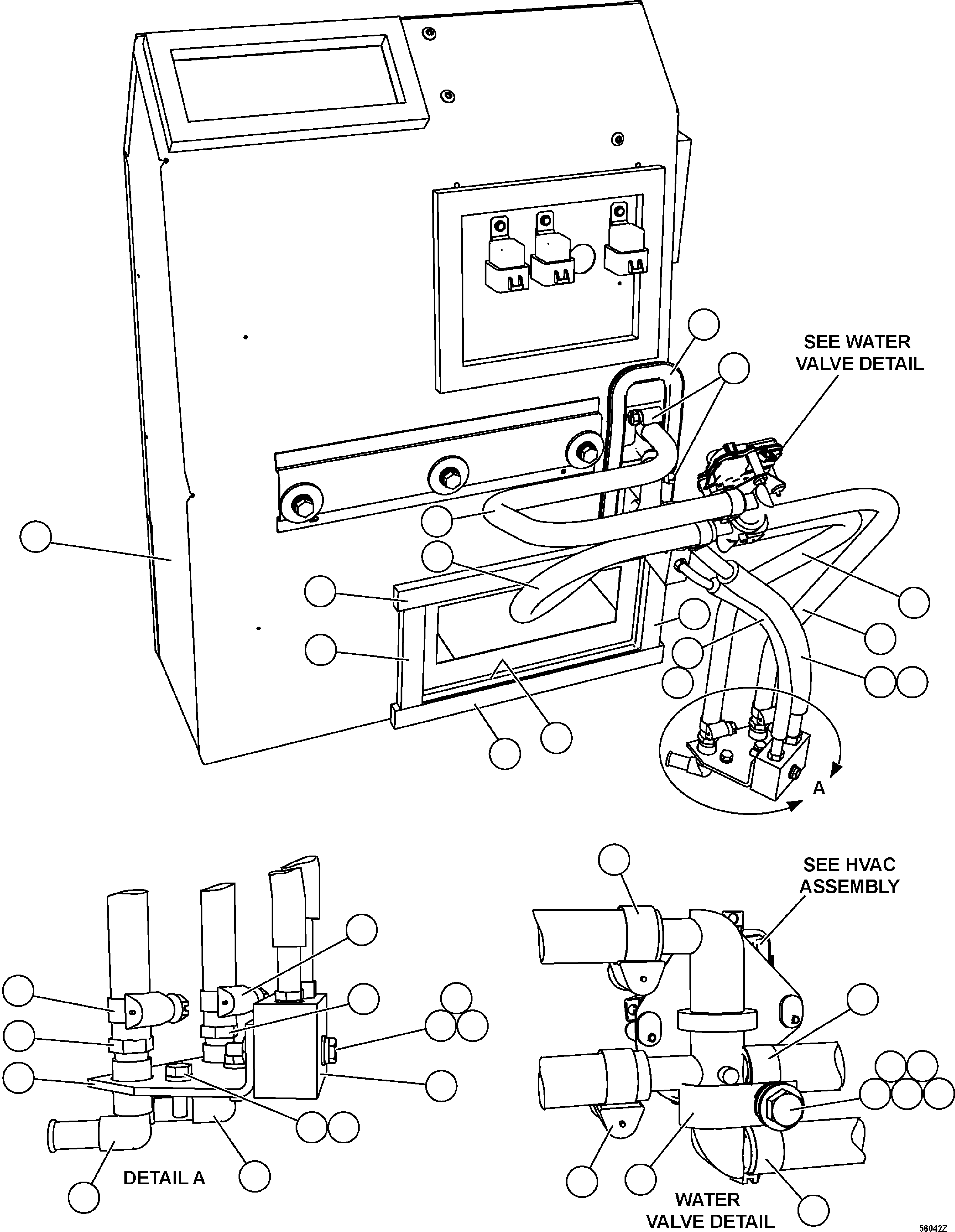 SEE WATER VALVE DETAIL

A

SEE HVAC ASSEMBLY

DETAIL A

WATER VALVE DETAIL

56042Z