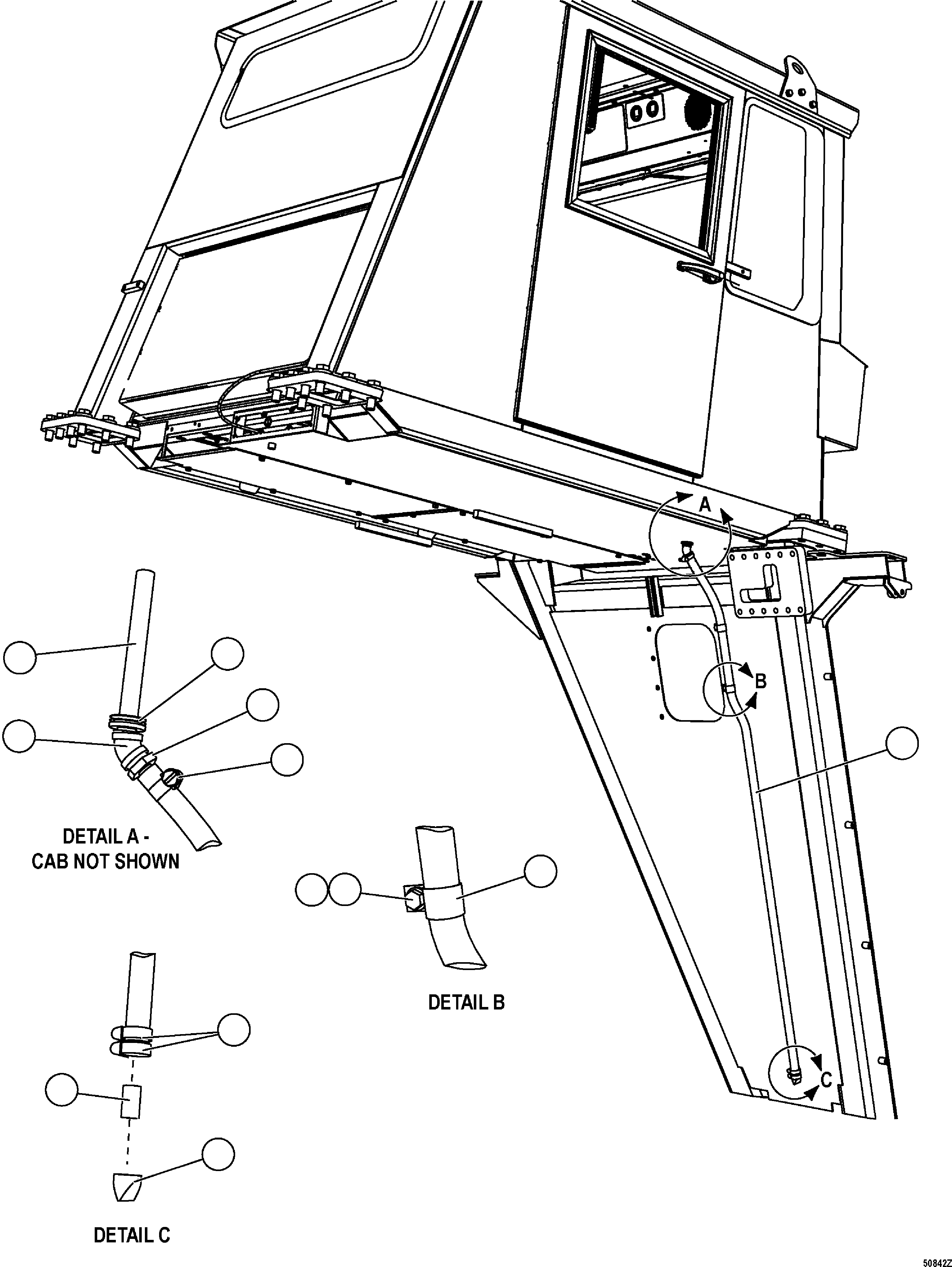 A

B

C

DETAIL A - CAB NOT SHOWN

DETAIL B

DETAIL C

50842Z