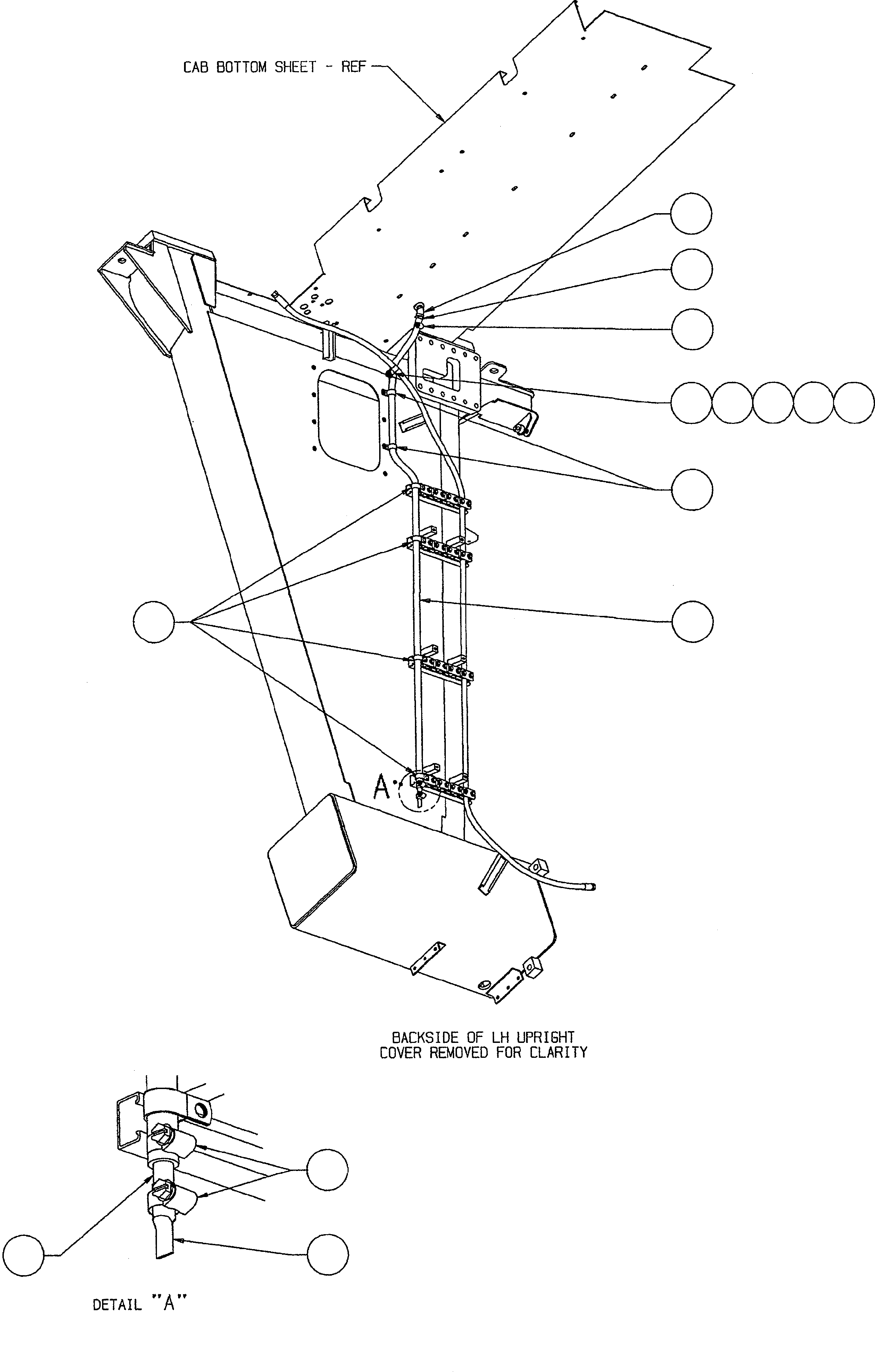 CAB BOTTOM SHEET - REF

A

BACKSIDE OF LH UPRIGHT
COVER REMOVED FOR CLARITY

DETAIL "A"