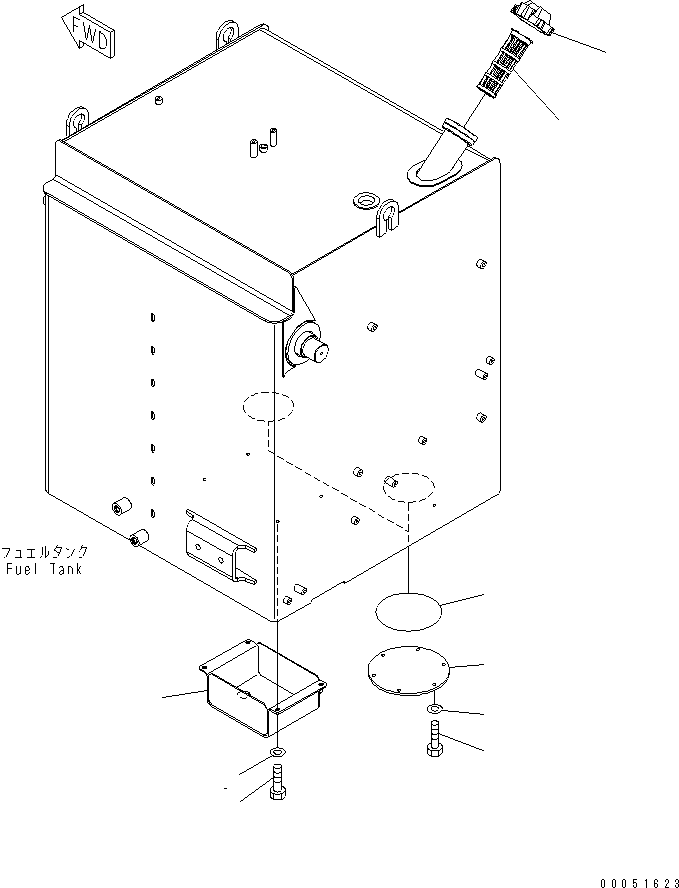 FWD

フュエルタンク
Fuel Tank

00051623