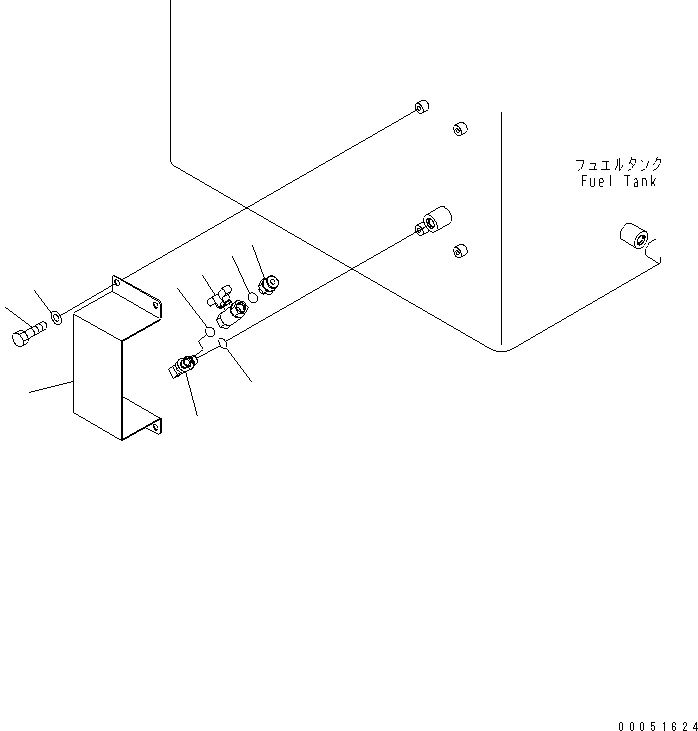 フュエルタンク
Fuel Tank

00051624