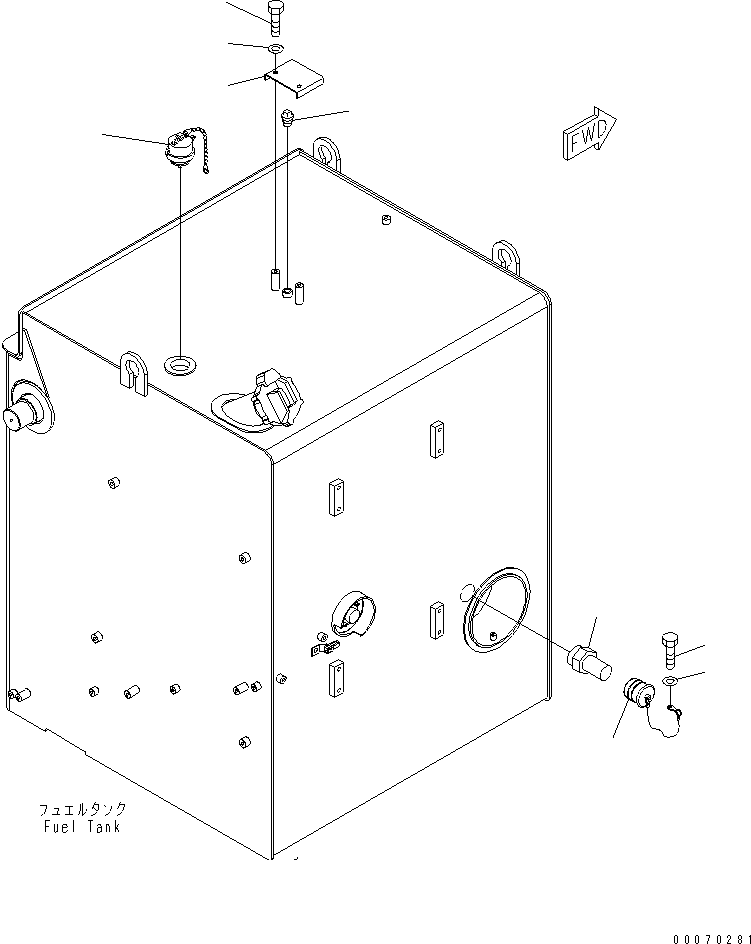 FWD

フュエルタンク
Fuel Tank

00070281