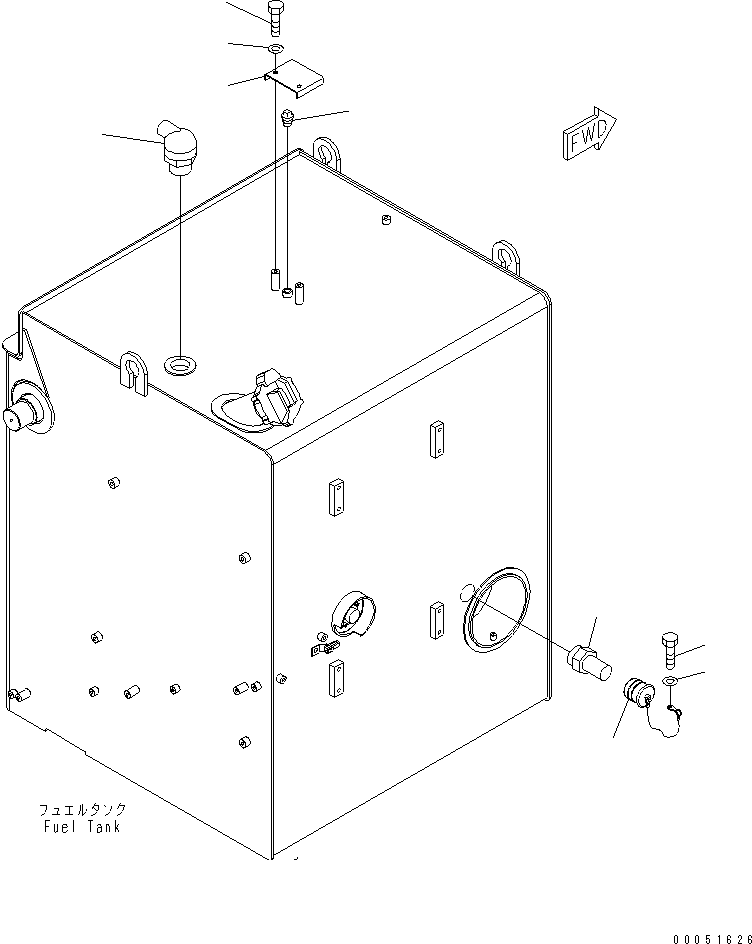 FWD

フュエルタンク
Fuel Tank

00051626