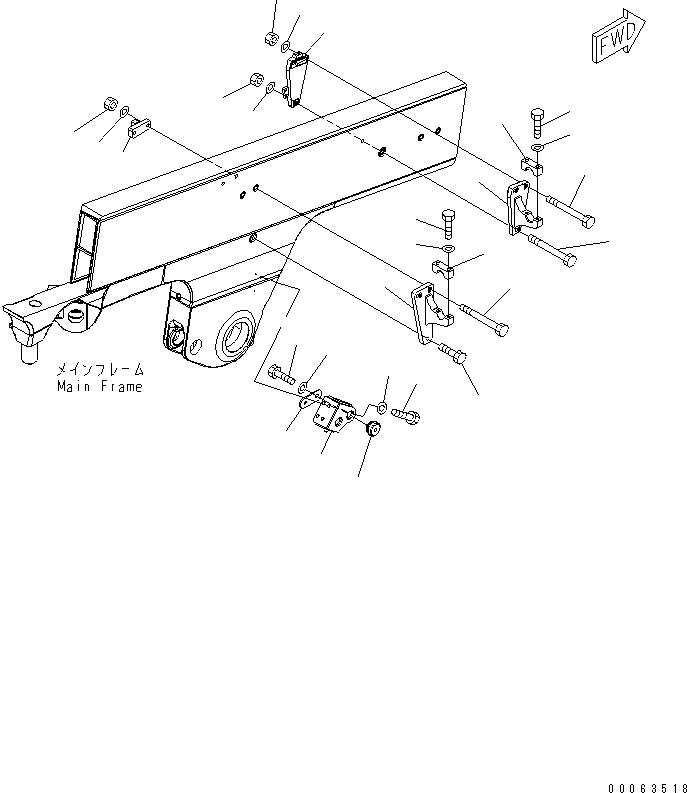 FWD

メインフレーム
Main Frame

00063518