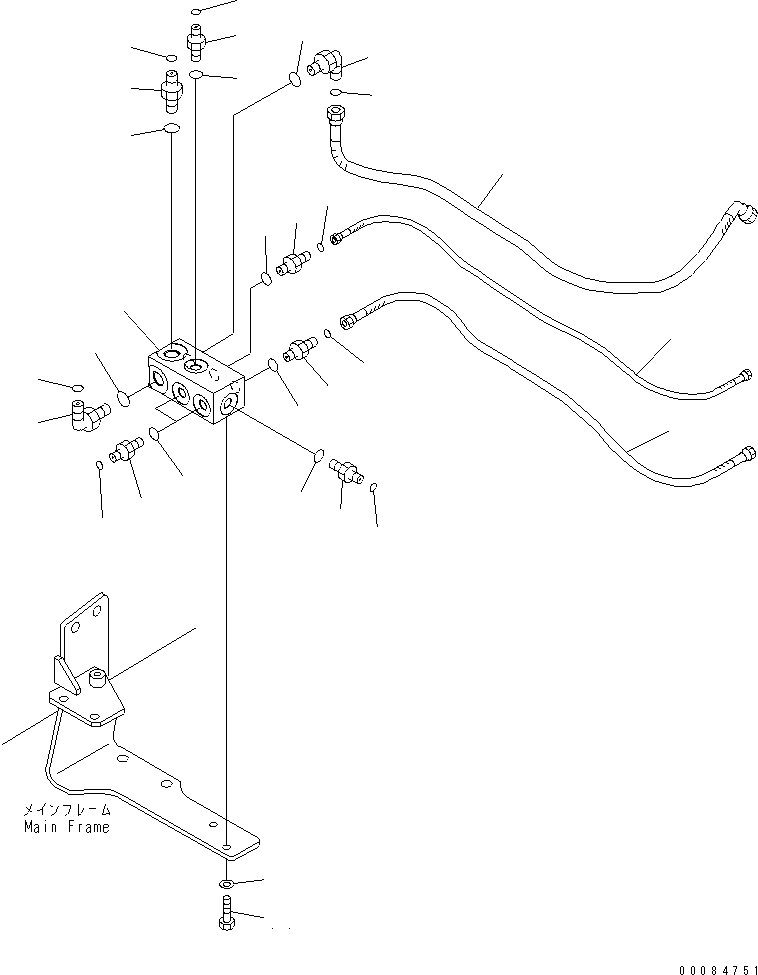 メインフレーム
Main Frame

00084751