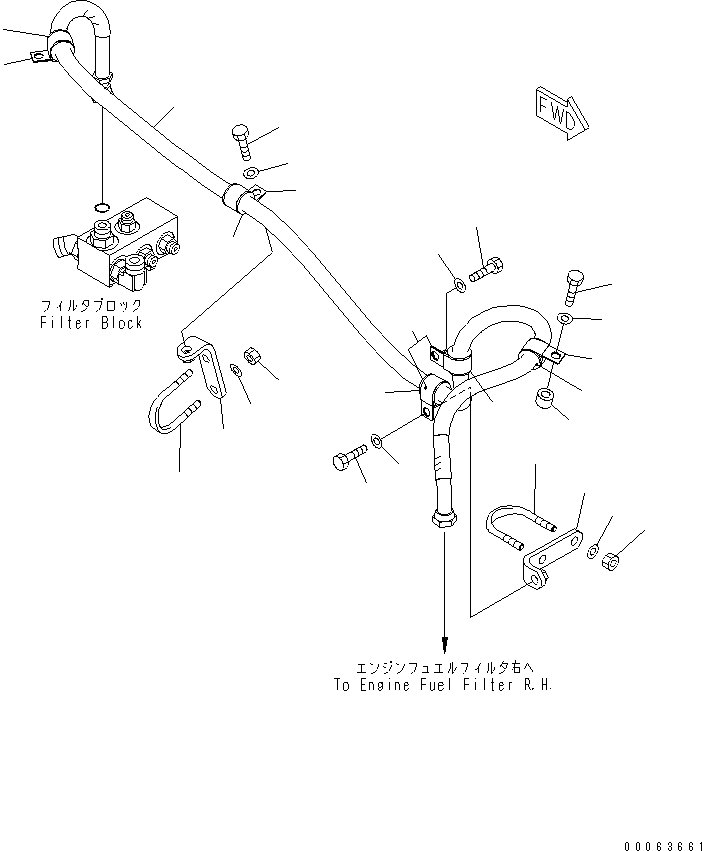 FWD

フィルタブロック
Filter Block

エンジンフュエルフィルタ右へ
To Engine Fuel Filter R.H.

00063661