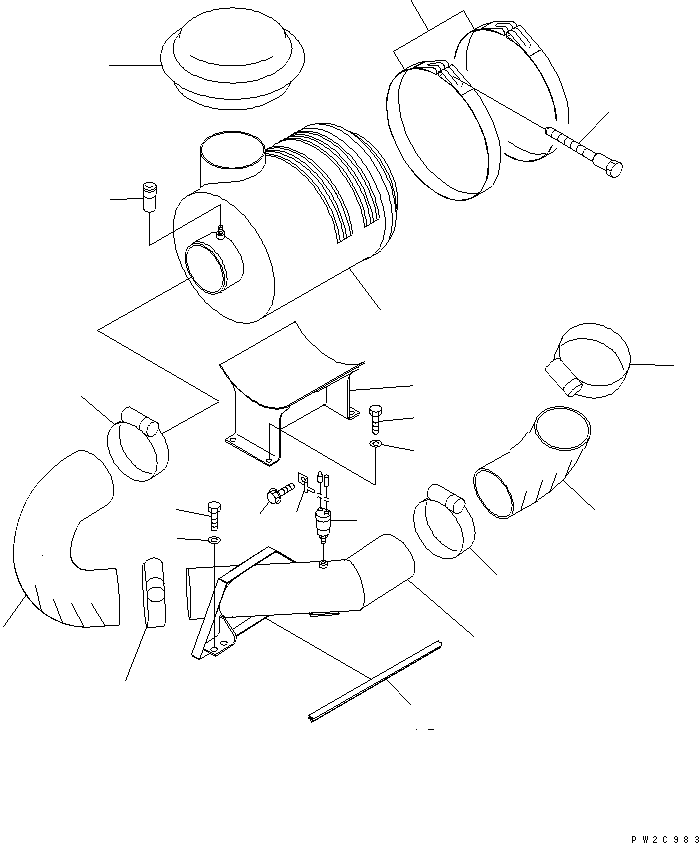 PW2C983