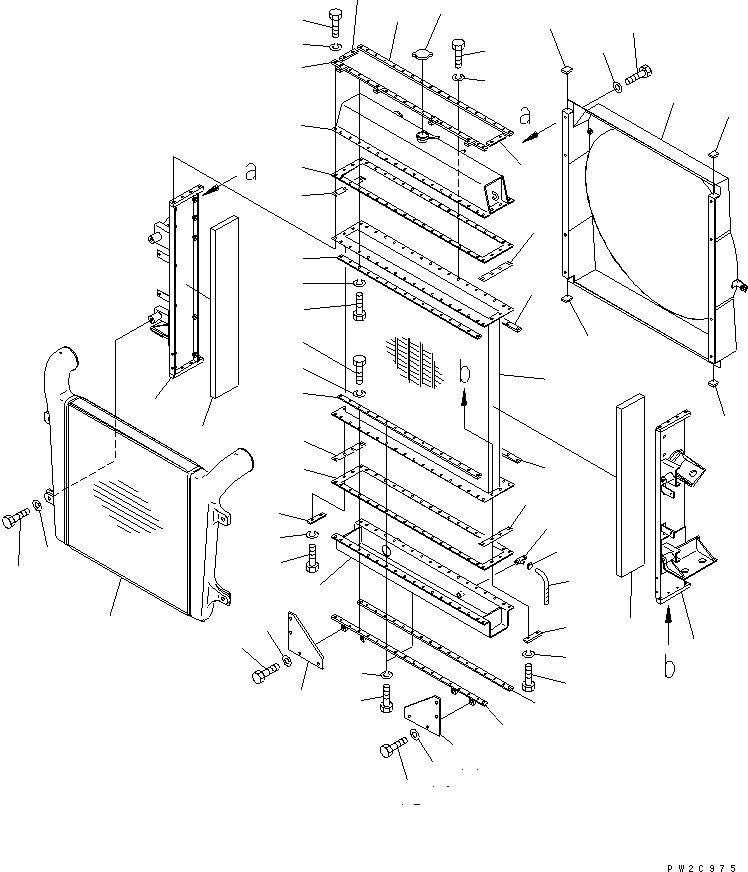 a
a
b
b
PW2C975