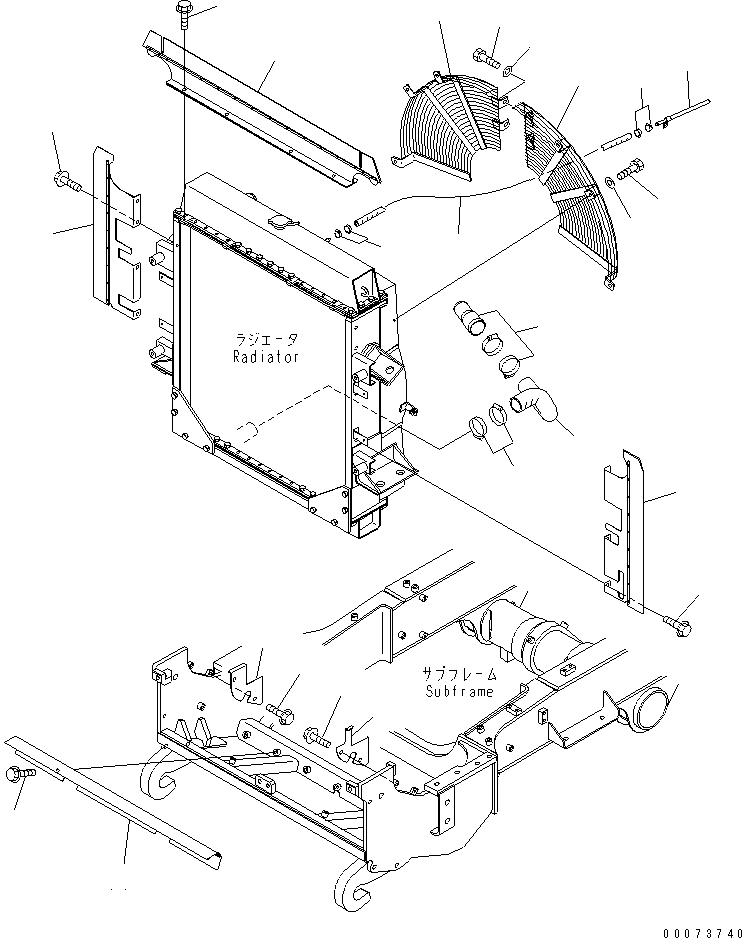 ラジエータ
Radiator

サブフレーム
Subframe

00073740