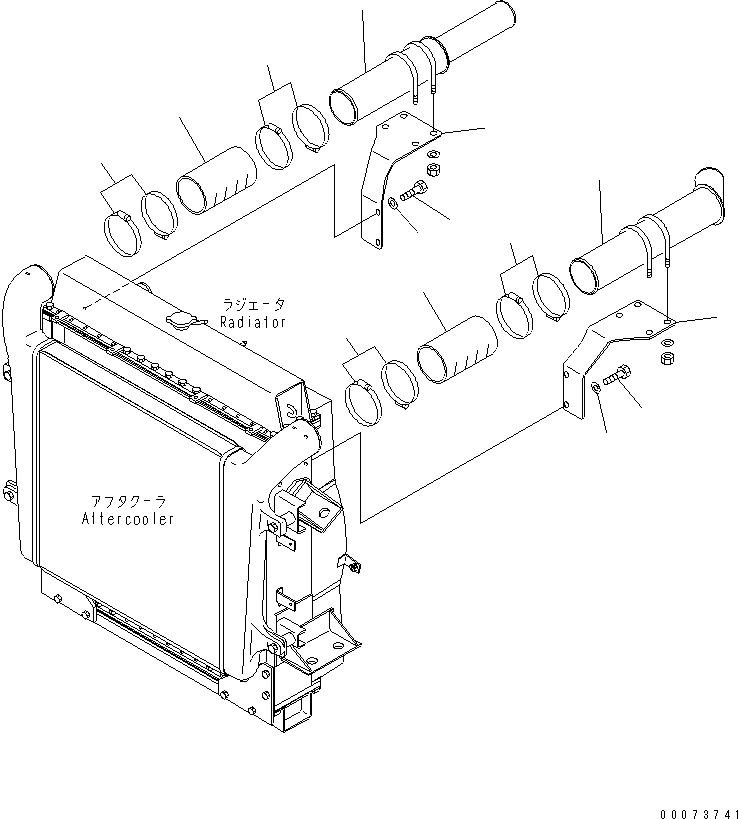 ラジエータ
Radiator

アフタクーラ
Aftercooler

00073741