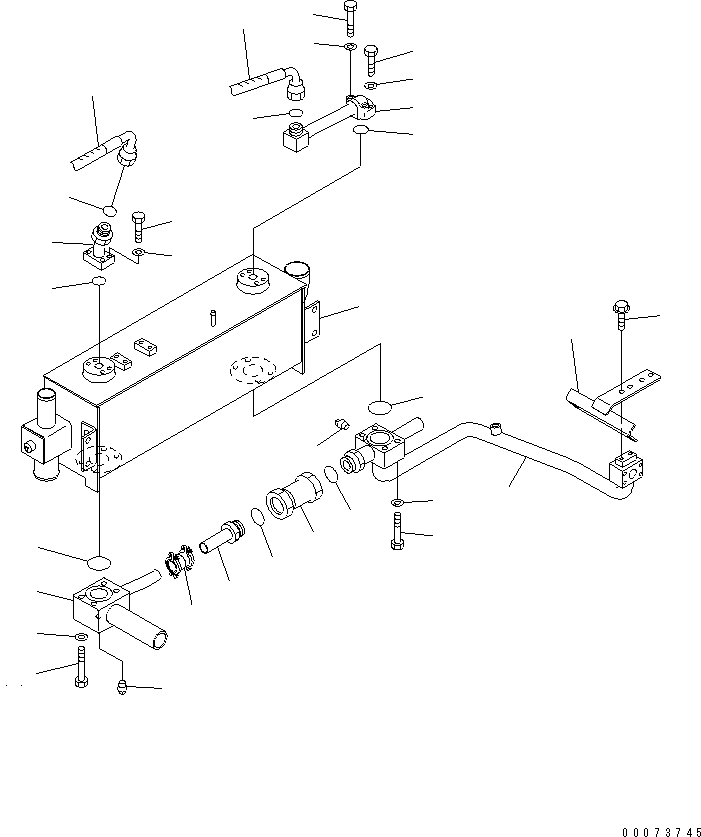 00073745