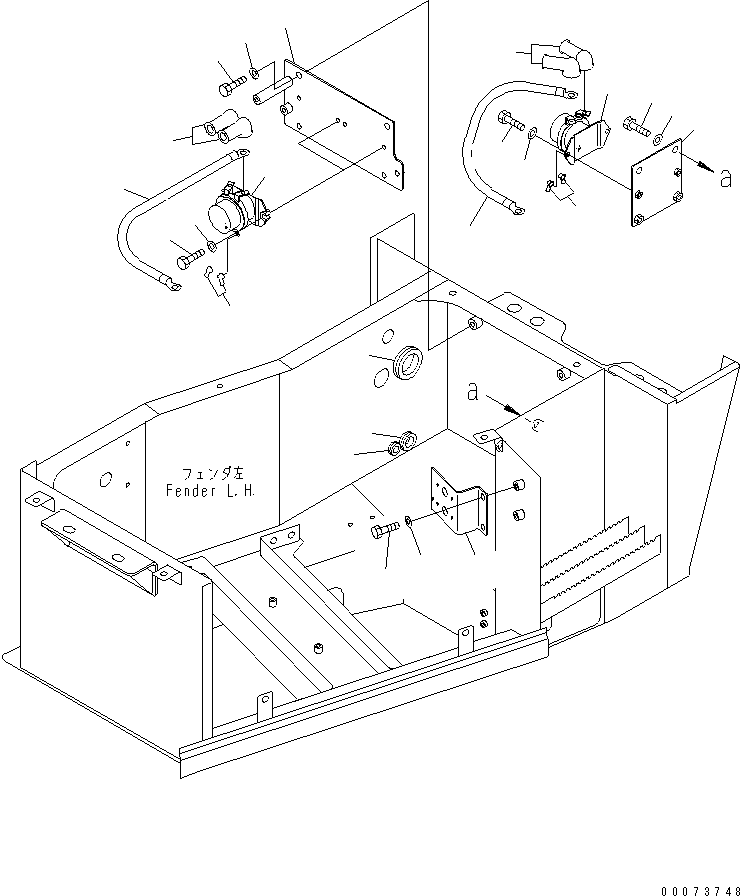 a

a

フェンダ左
Fender L.H.

00073748