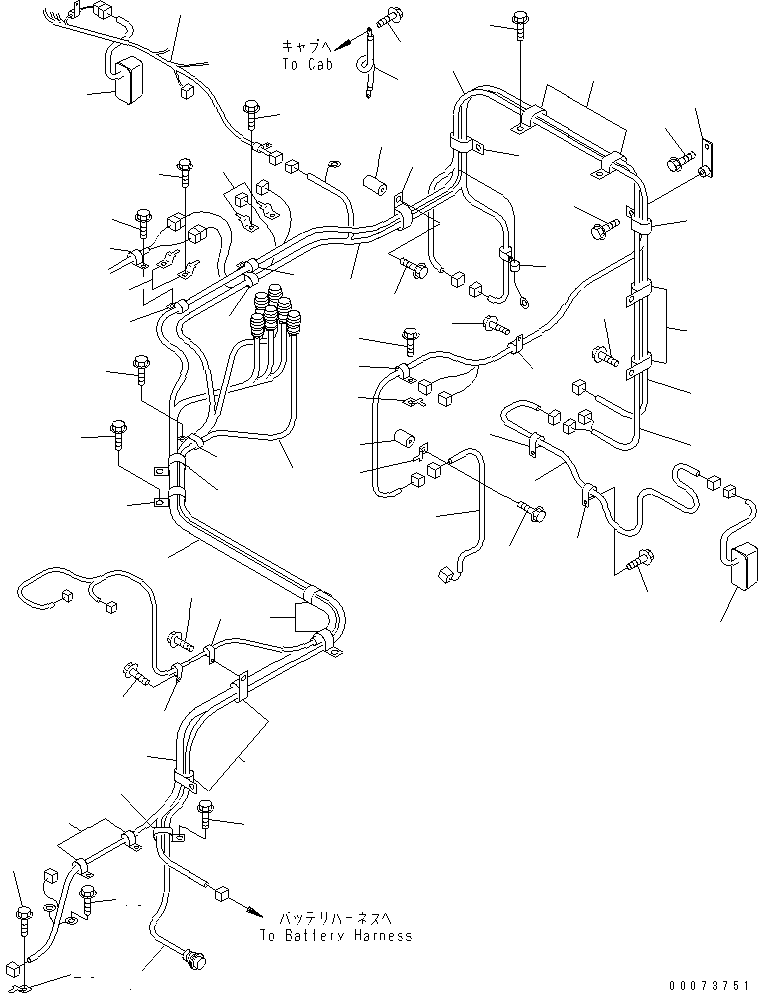 キャブへ
To Cab

バッテリハーネスへ
To Battery Harness

00073751