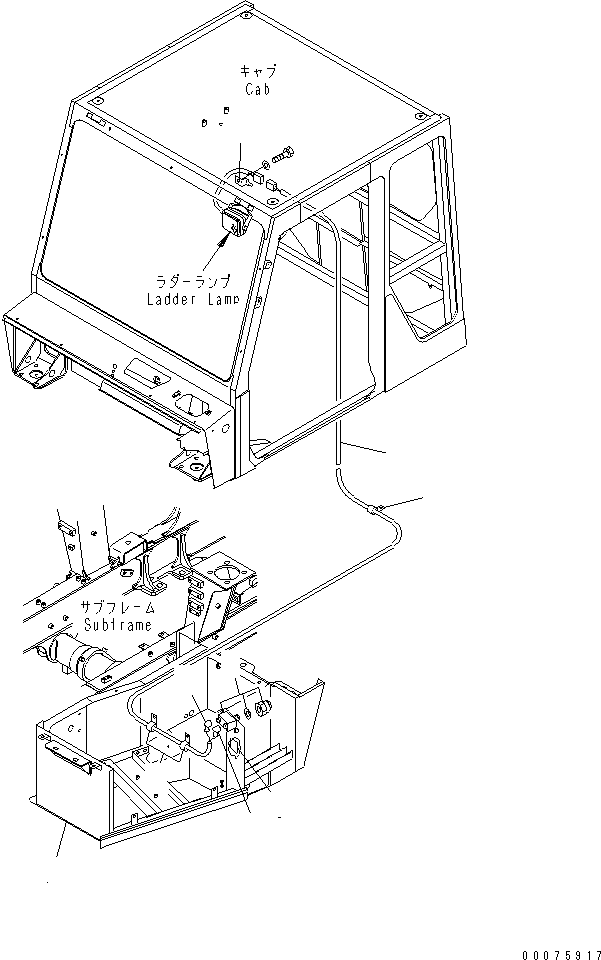 キャブ
Cab

ラダーランプ
Ladder Lamp

サブフレーム
Subframe

00075917