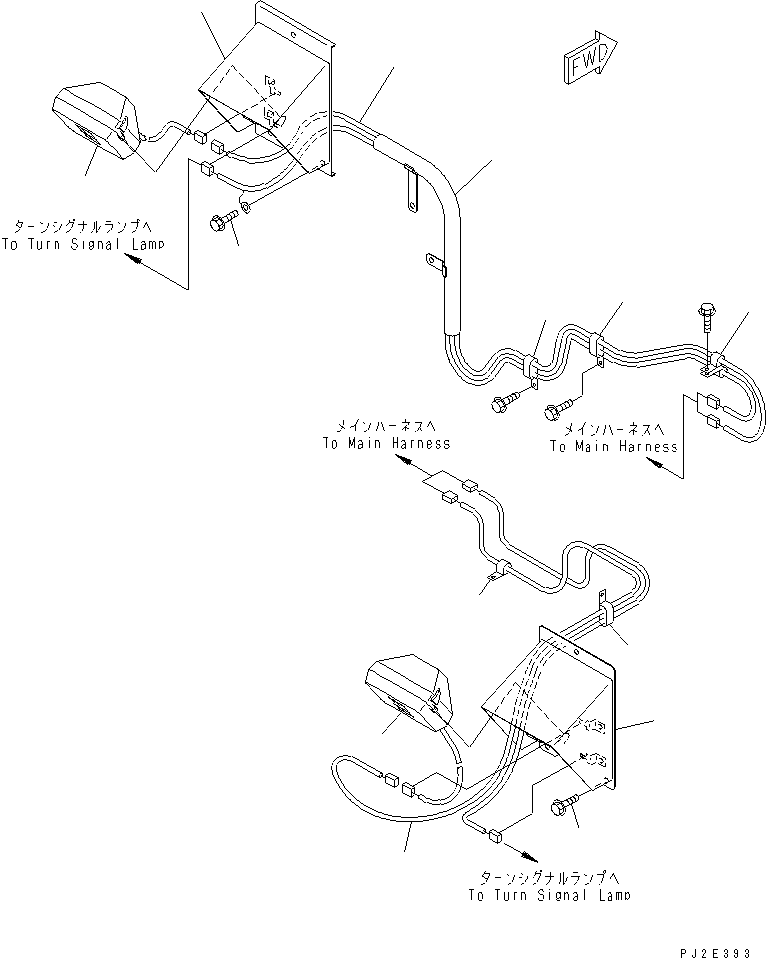 FWD

ターンシグナルランプへ
To Turn Signal Lamp

メインハーネスへ
To Main Harness

メインハーネスへ
To Main Harness

ターンシグナルランプへ
To Turn Signal Lamp

PJ2E393