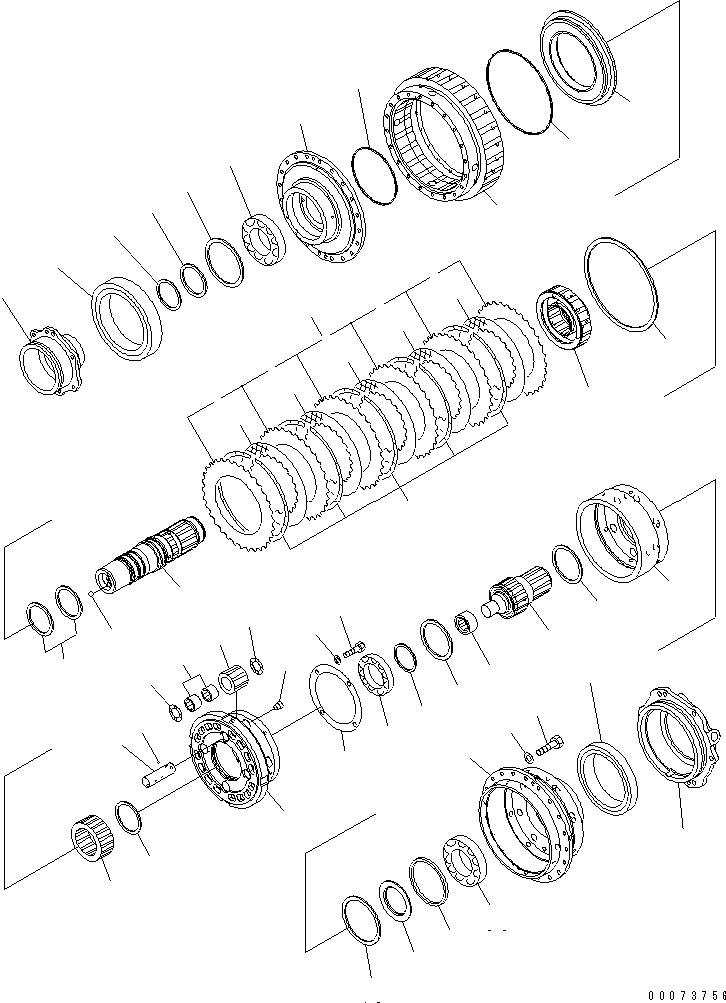 00073756