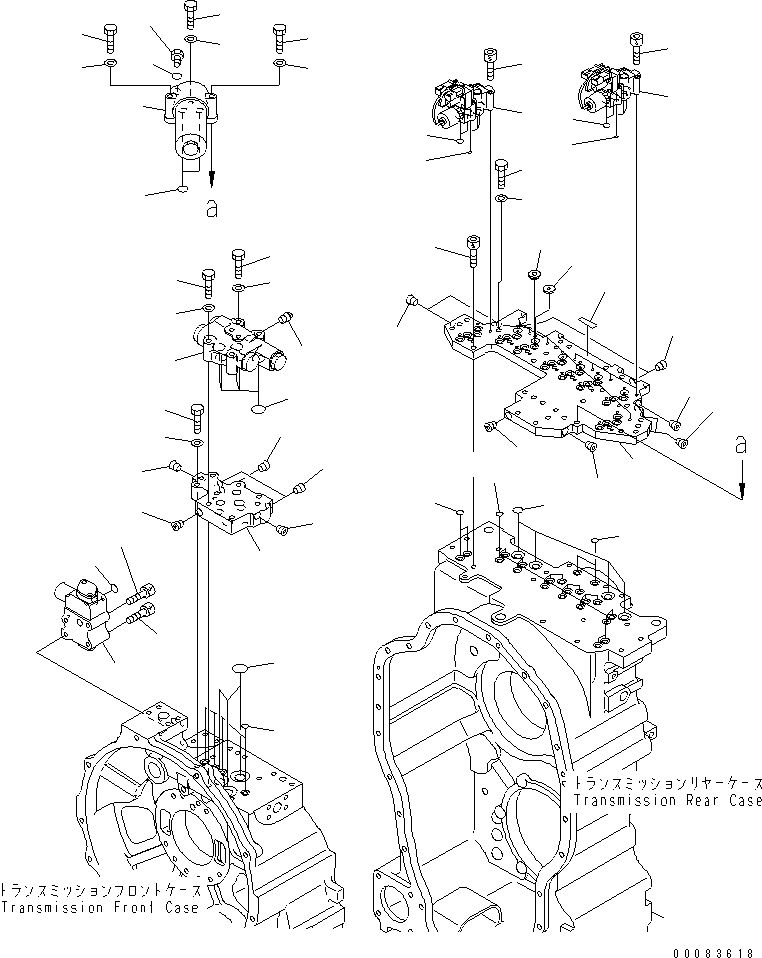 a

a

トランスミッションリヤーケース
Transmission Rear Case

トランスミッションフロントケース
Transmission Front Case

00083618