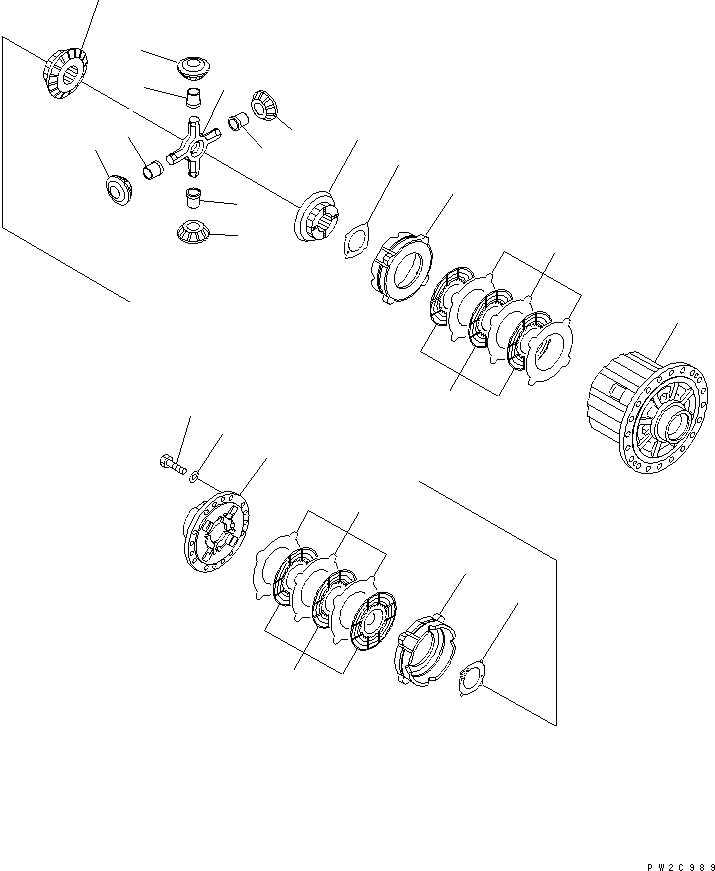 PW2C989