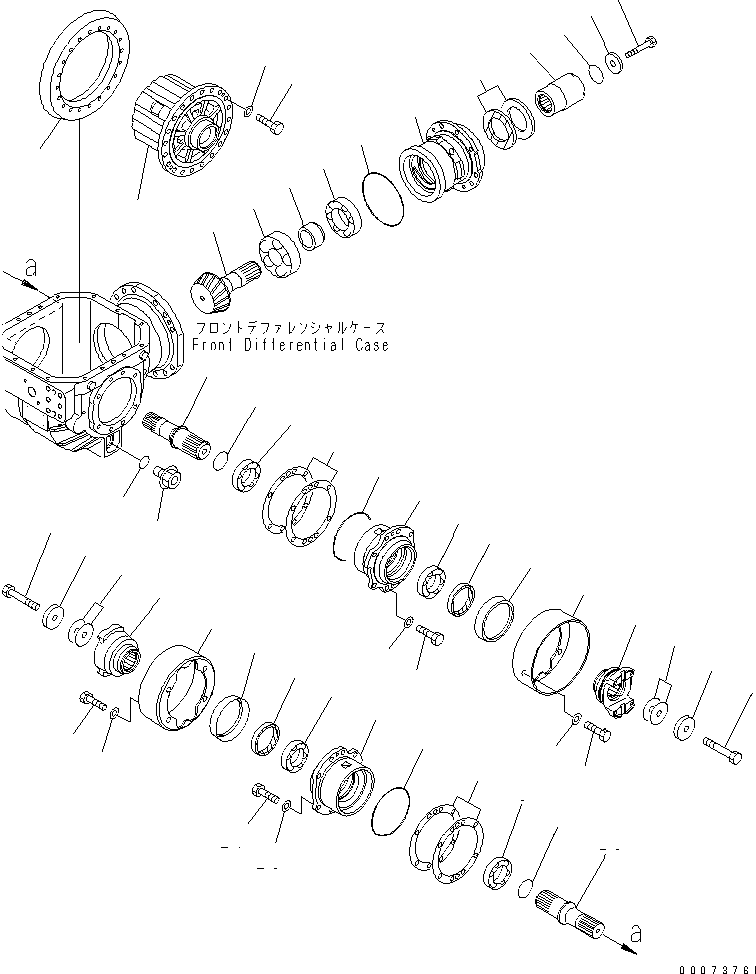 a

フロントデファレンシャルケース
Front Differential Case

a

00073761