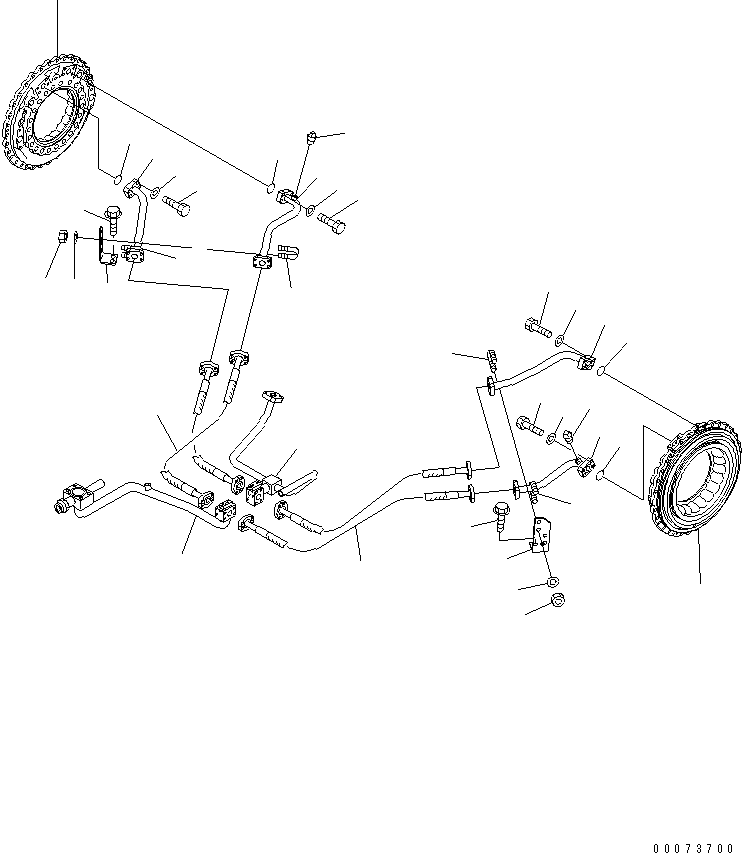 00073700