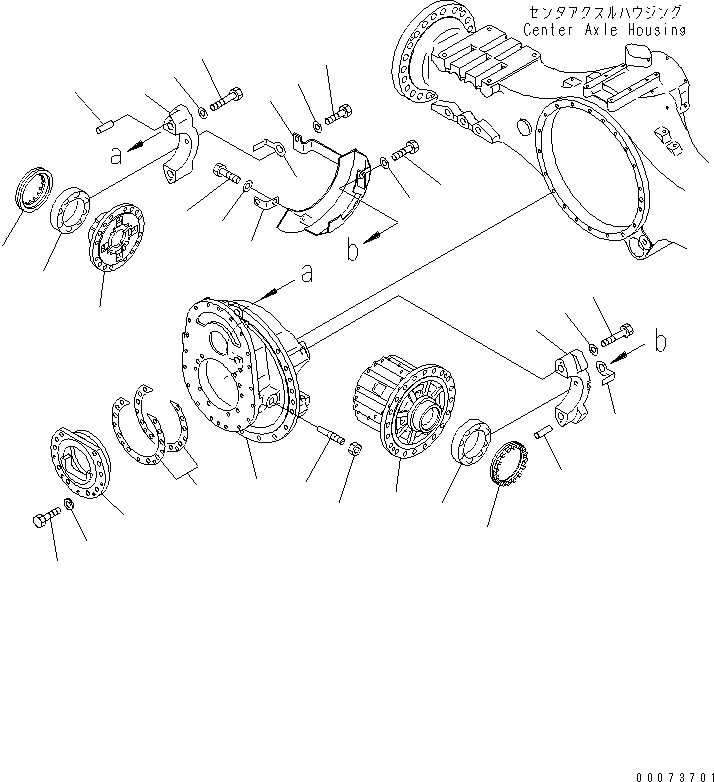 センタアクスルハウジング
Center Axle Housing

a

b

a

b

00073701