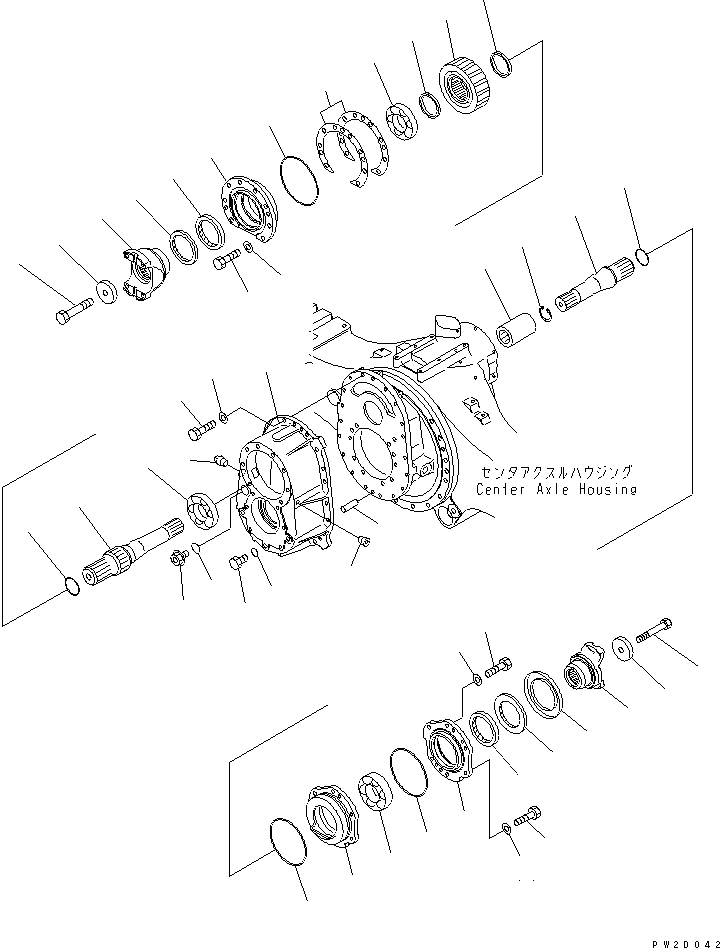 センタアクスルハウジング
Center Axle Housing

PW2D042