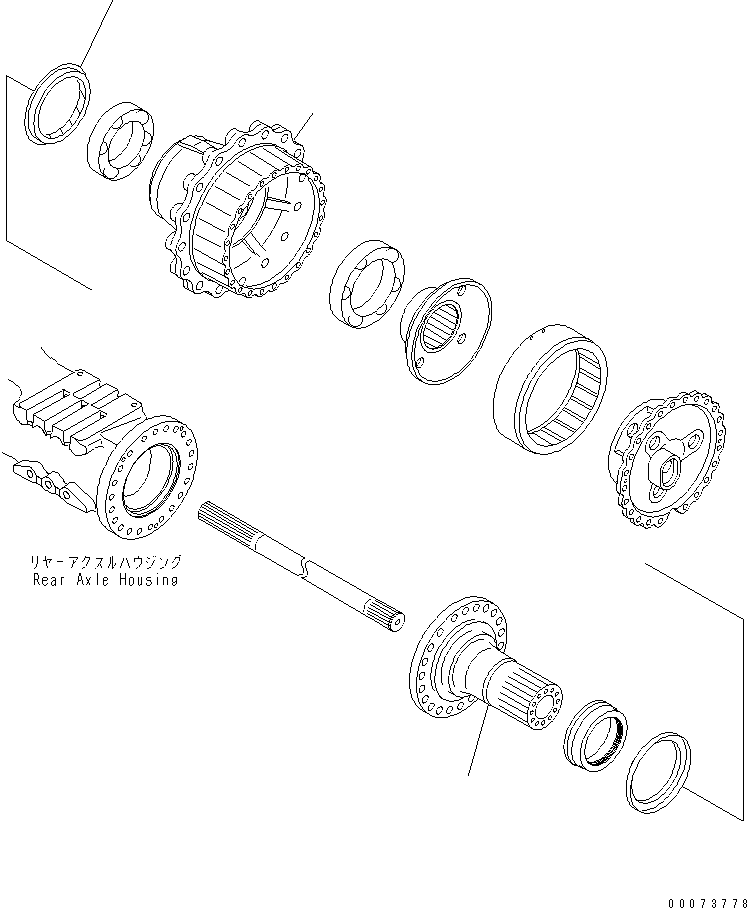 リヤーアクスルハウジング
Rear Axle Housing

00073778