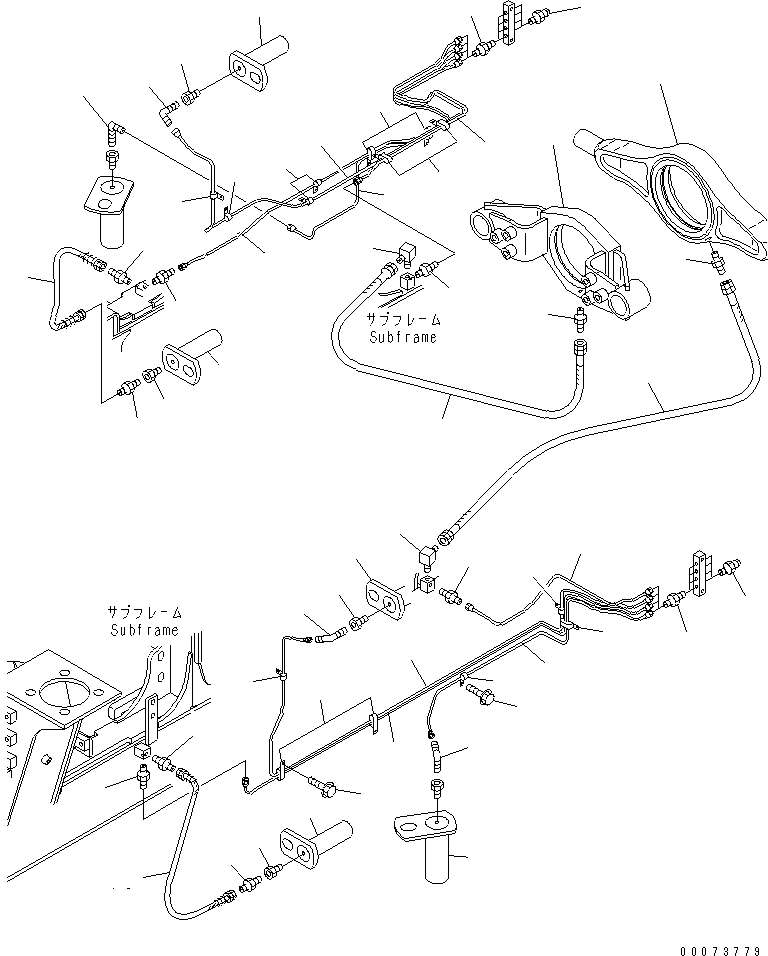 サブフレーム
Subframe

サブフレーム
Subframe

00073779