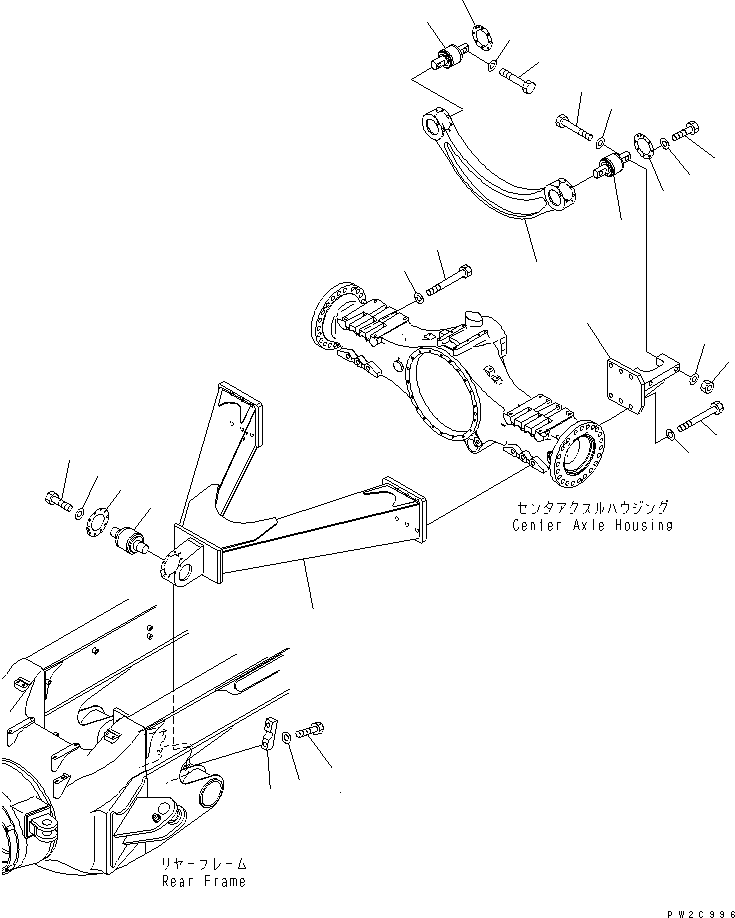 センタアクスルハウジング
Center Axle Housing

リヤーフレーム
Rear Frame

PW2C996