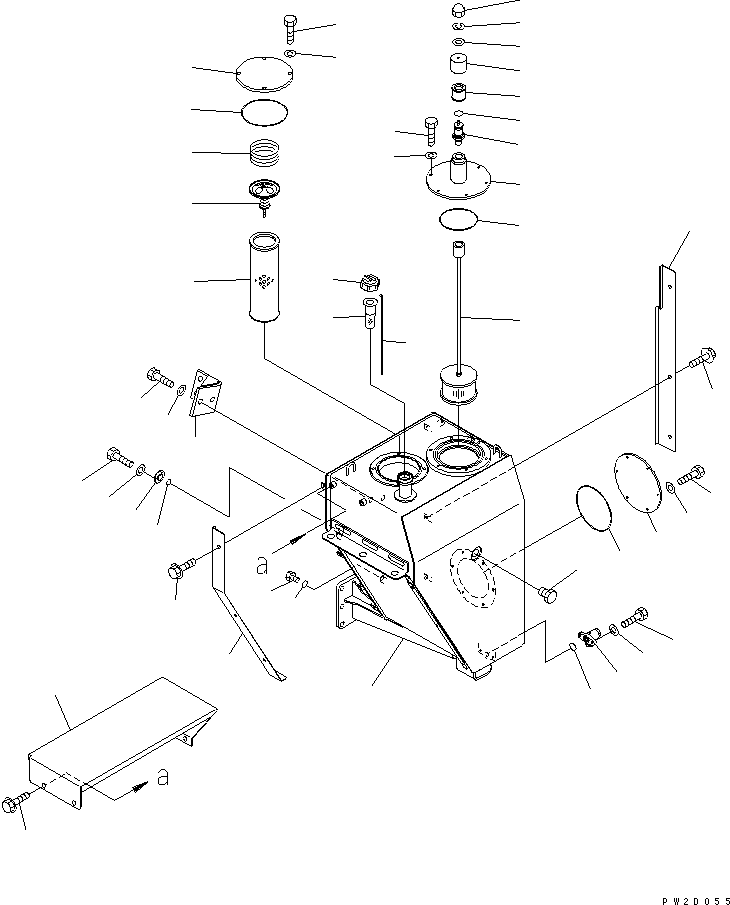 a

a

PW2D055