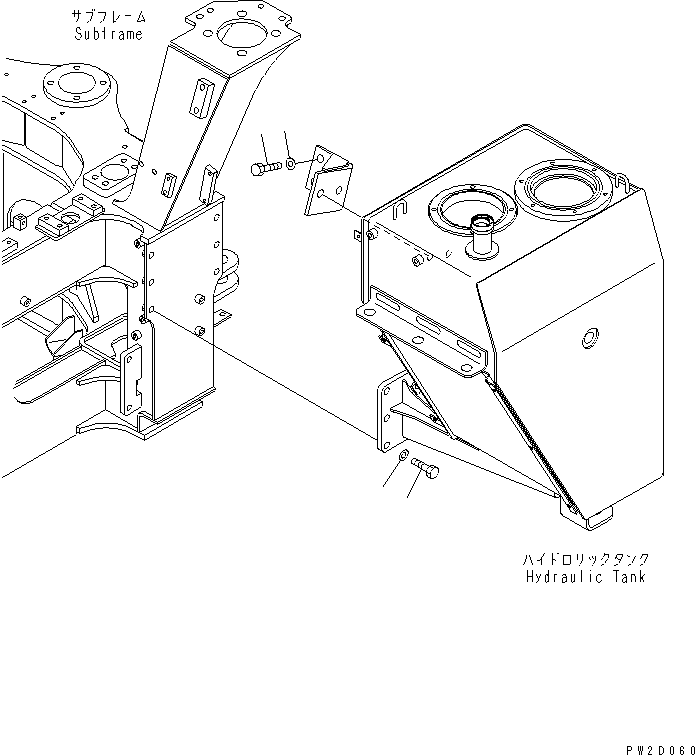 サブフレーム
Subframe

ハイドロリックタンク
Hydraulic Tank

PW2D060