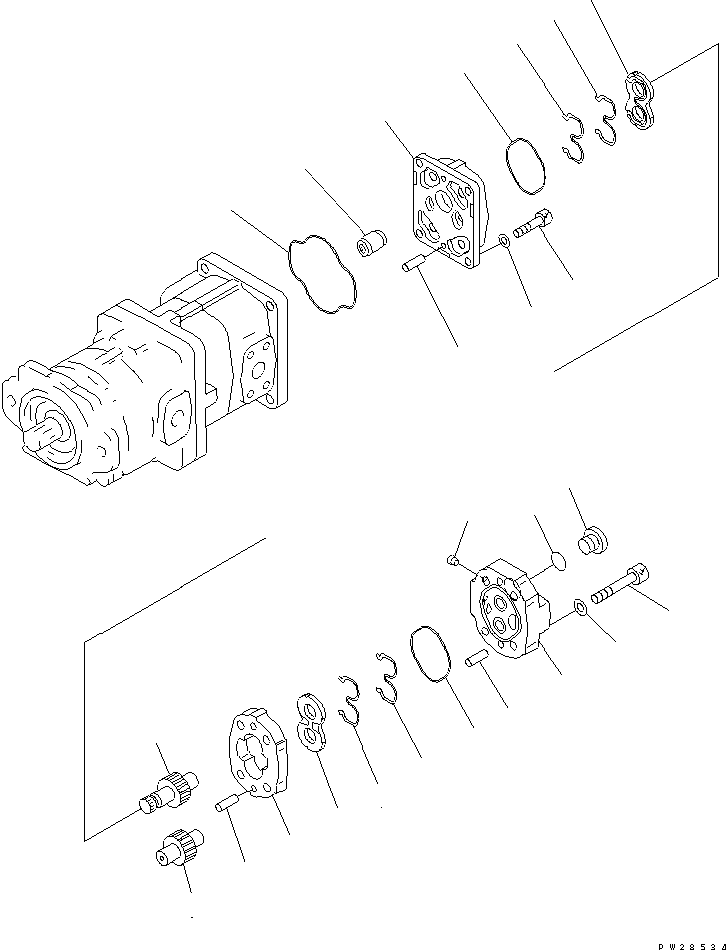 PW28534