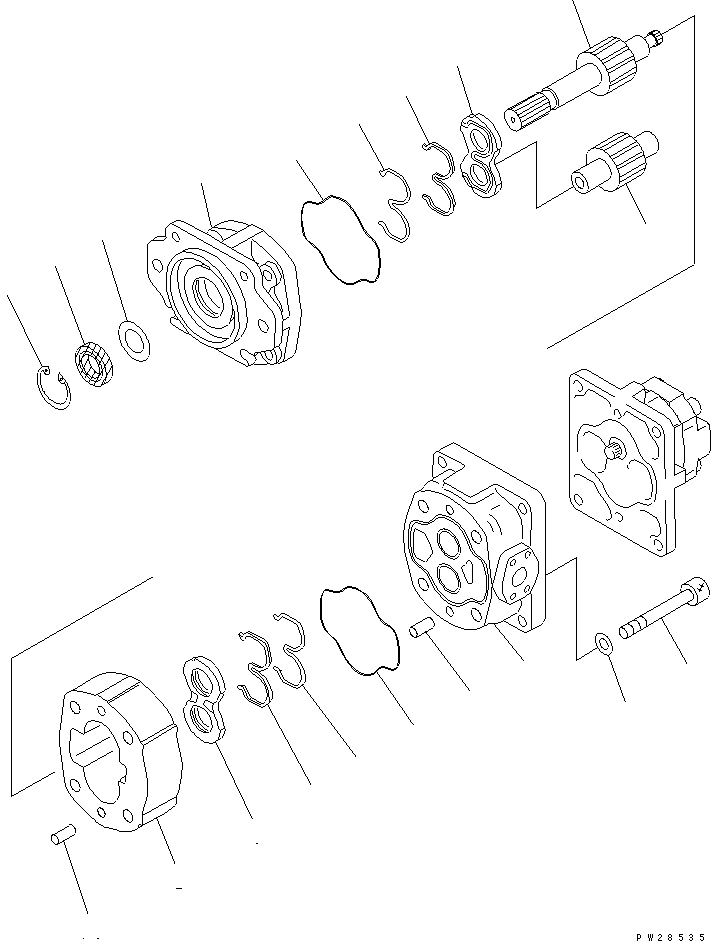 PW28535