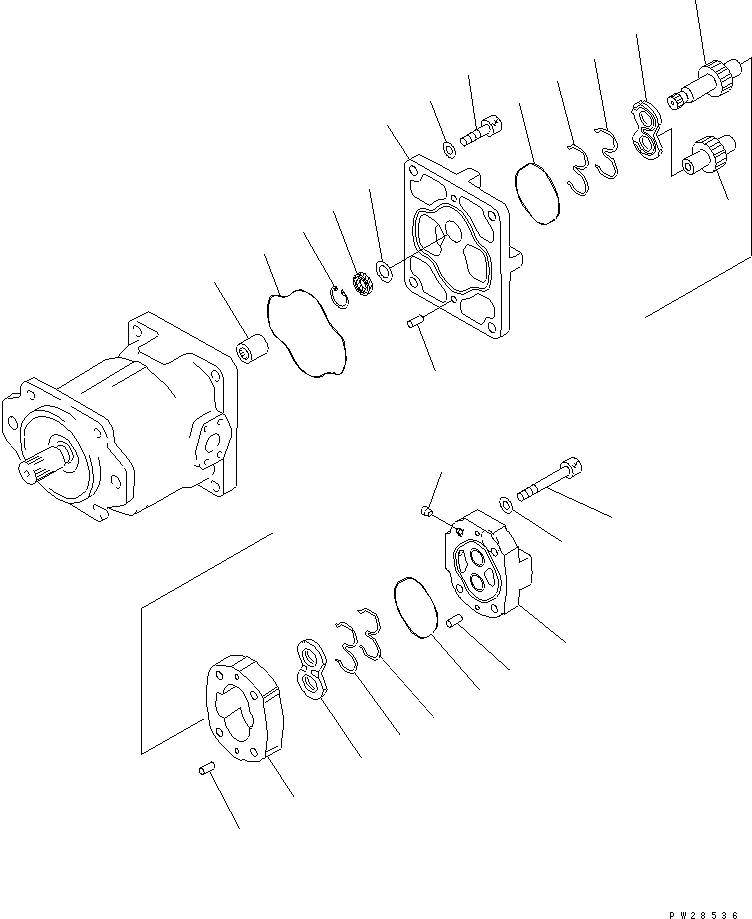 PW28536