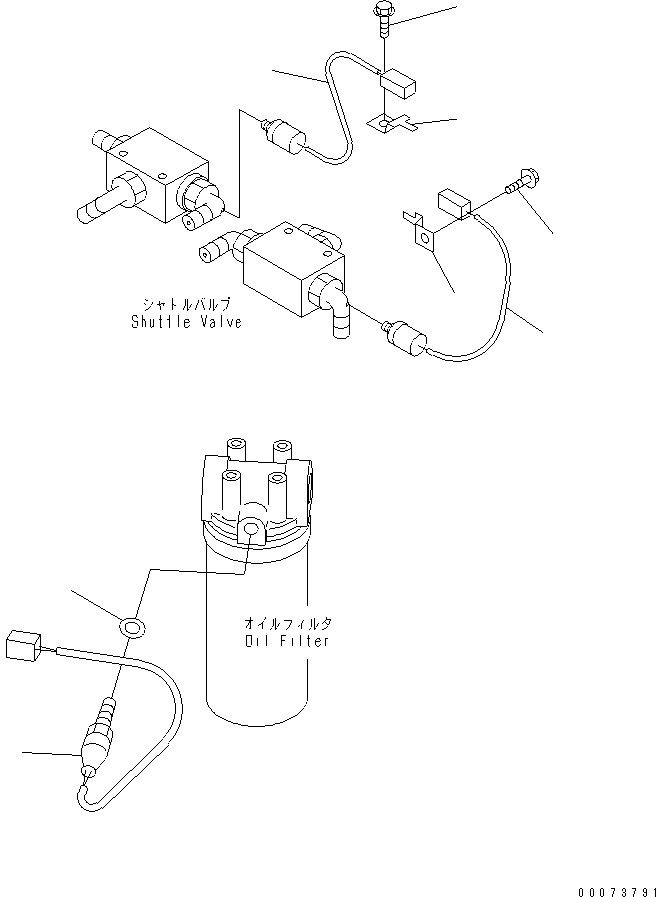 シャトルバルブ
Shuttle Valve

オイルフィルタ
Oil Filter

00073791