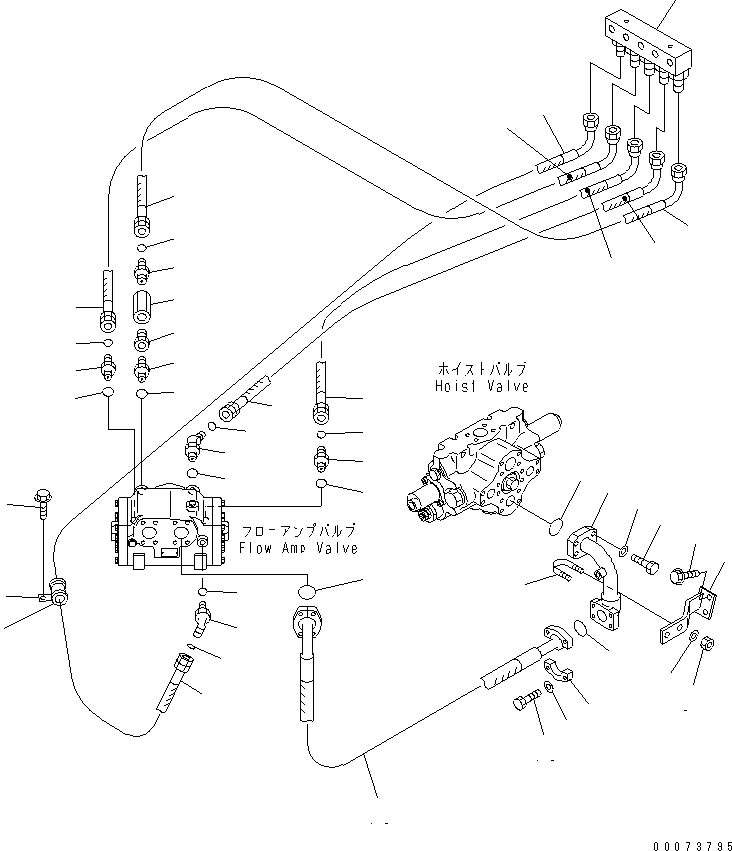 ホイストバルブ
Hoist Valve

フローアンプバルブ
Flow Amp Valve

00073795