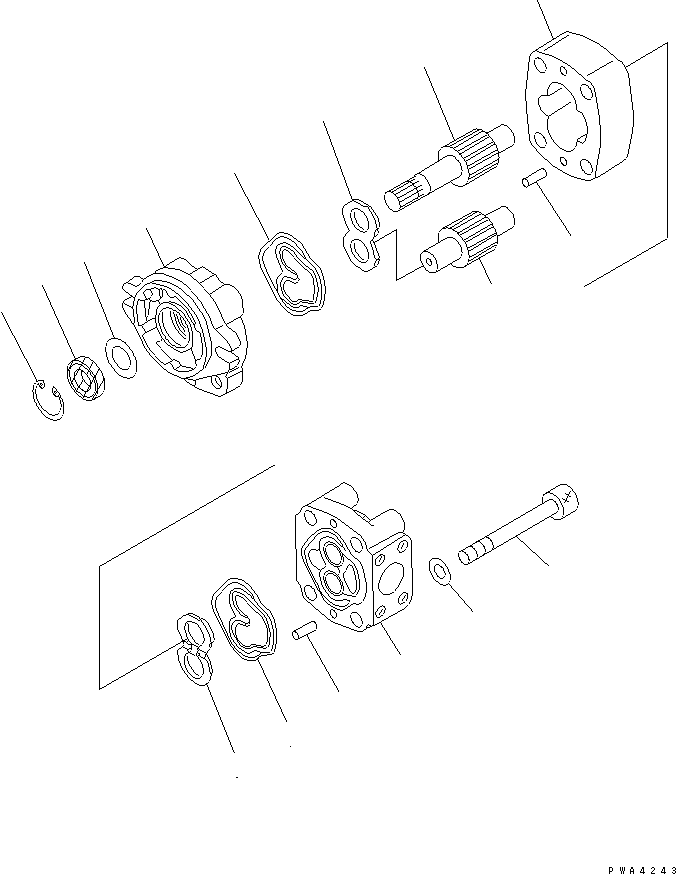 PWA4243