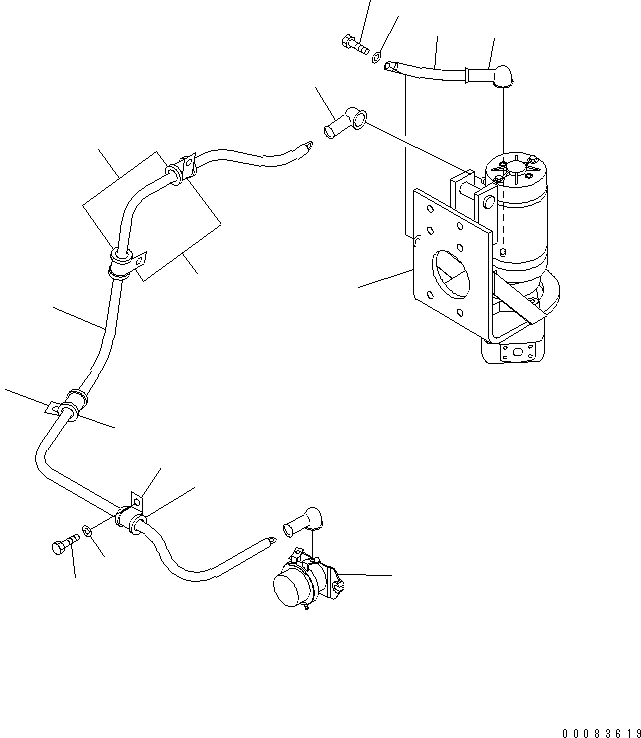 00083619