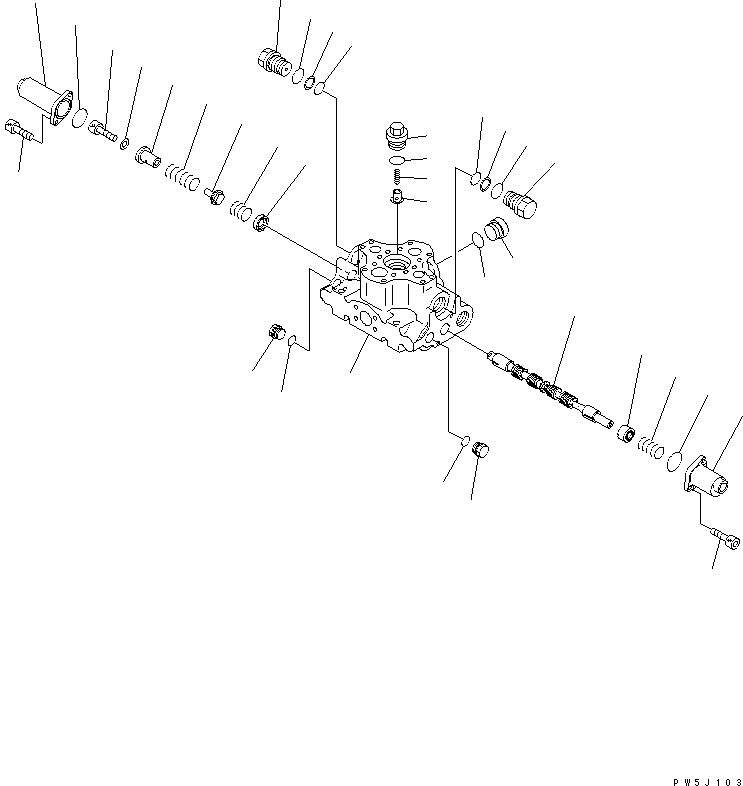 PW5J103