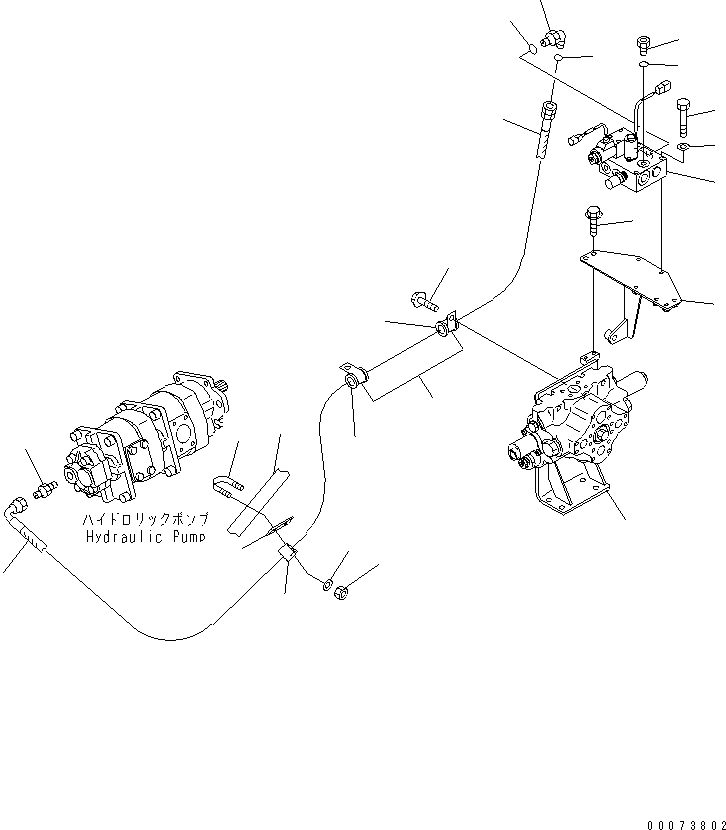 ハイドロリックポンプ
Hydraulic Pump

00073802