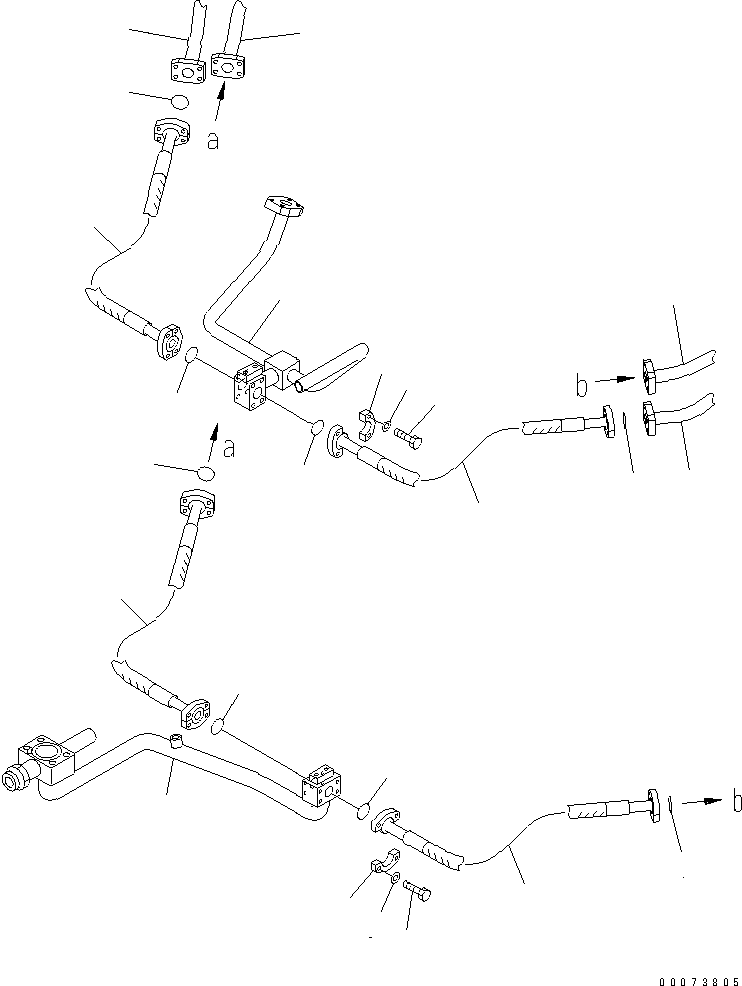 a
b
a
b
00073805